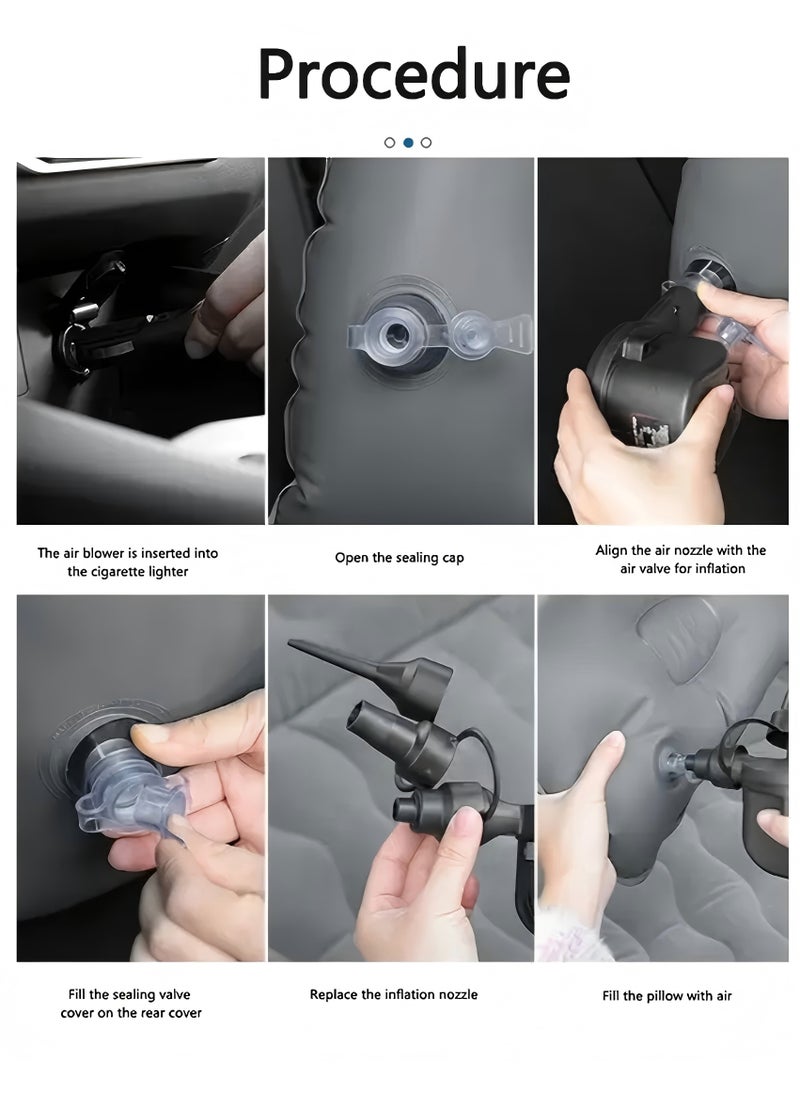 Procedure

The air blower is inserted into the cigarette lighter

Open the sealing cap

Align the air nozzle with the air valve for inflation

Fill the sealing valve cover on the rear cover

Replace the inflation nozzle

Fill the pillow with air