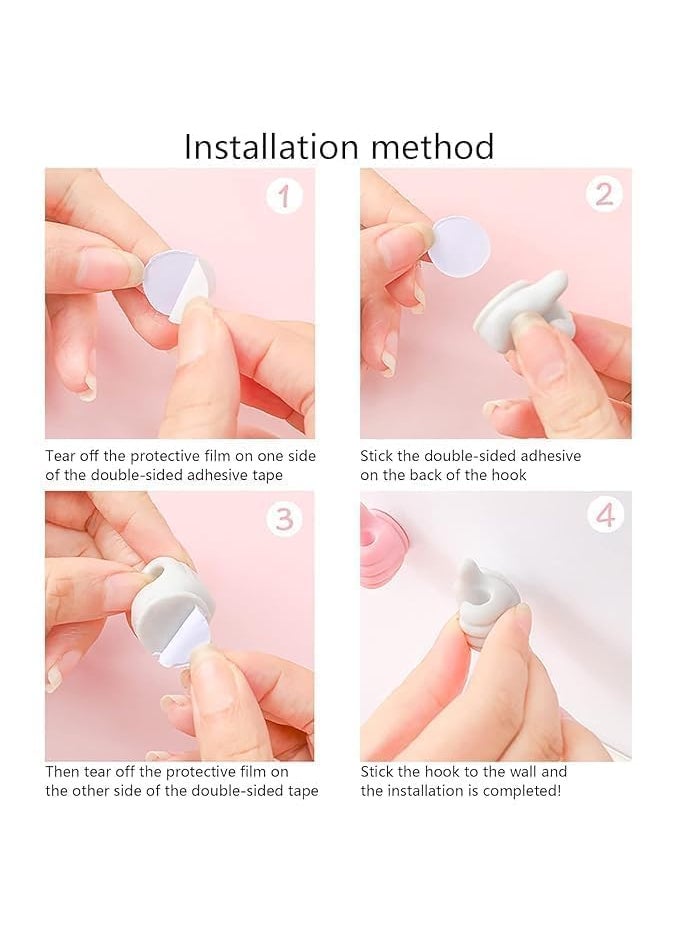 Installation method

1

Tear off the protective film on one side of the double-sided adhesive tape

2

Stick the double-sided adhesive on the back of the hook

3

Then tear off the protective film on the other side of the double-sided tape

4

Stick the hook to the wall and the installation is completed!