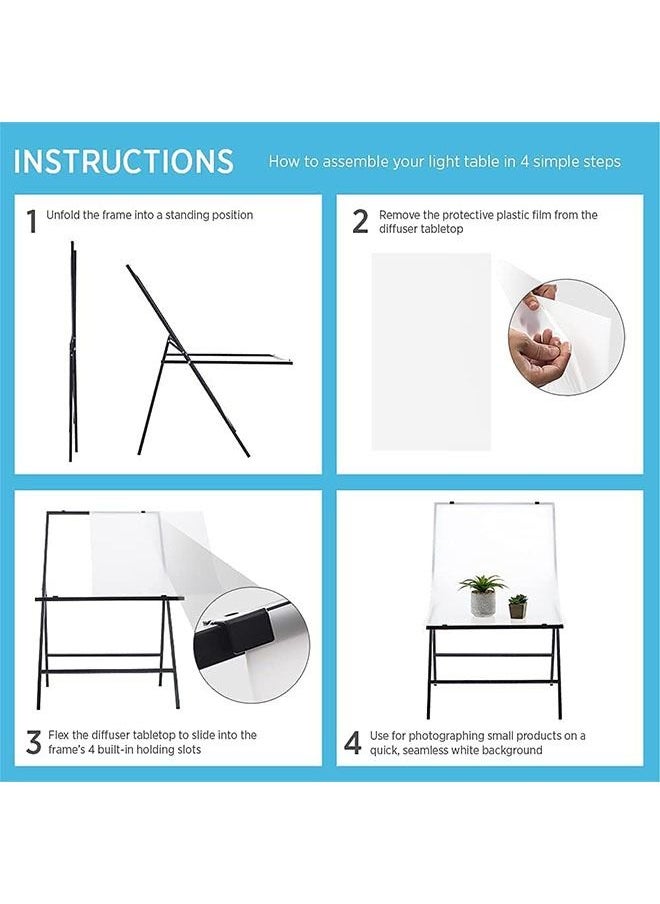 INSTRUCTIONS

How to assemble your light table in 4 simple steps

1 Unfold the frame into a standing position

2 Remove the protective plastic film from the diffuser tabletop

3 Flex the diffuser tabletop to slide into the frame's 4 built-in holding slots

4 Use for photographing small products on a quick, seamless white background