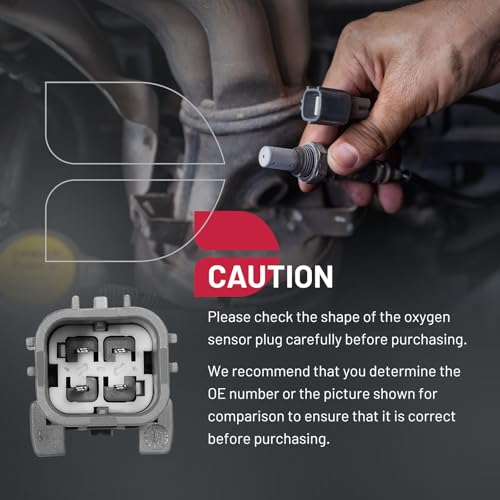 CAUTION

Please check the shape of the oxygen sensor plug carefully before purchasing.

We recommend that you determine the OE number or the picture shown for comparison to ensure that it is correct before purchasing.