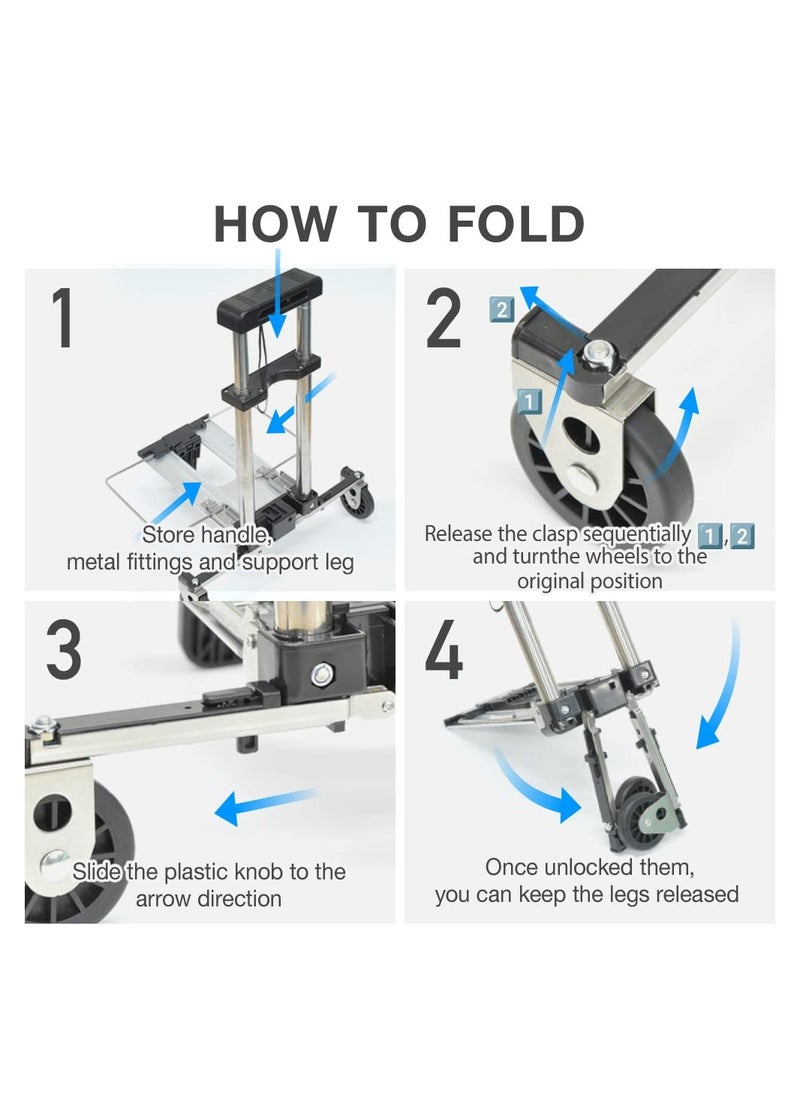 HOW TO FOLD

1

Store handle, metal fittings and support leg

2

2

1

Release the clasp sequentially 1, 2 and turnthe wheels to the original position

3

Slide the plastic knob to the arrow direction

4

Once unlocked them, you can keep the legs released