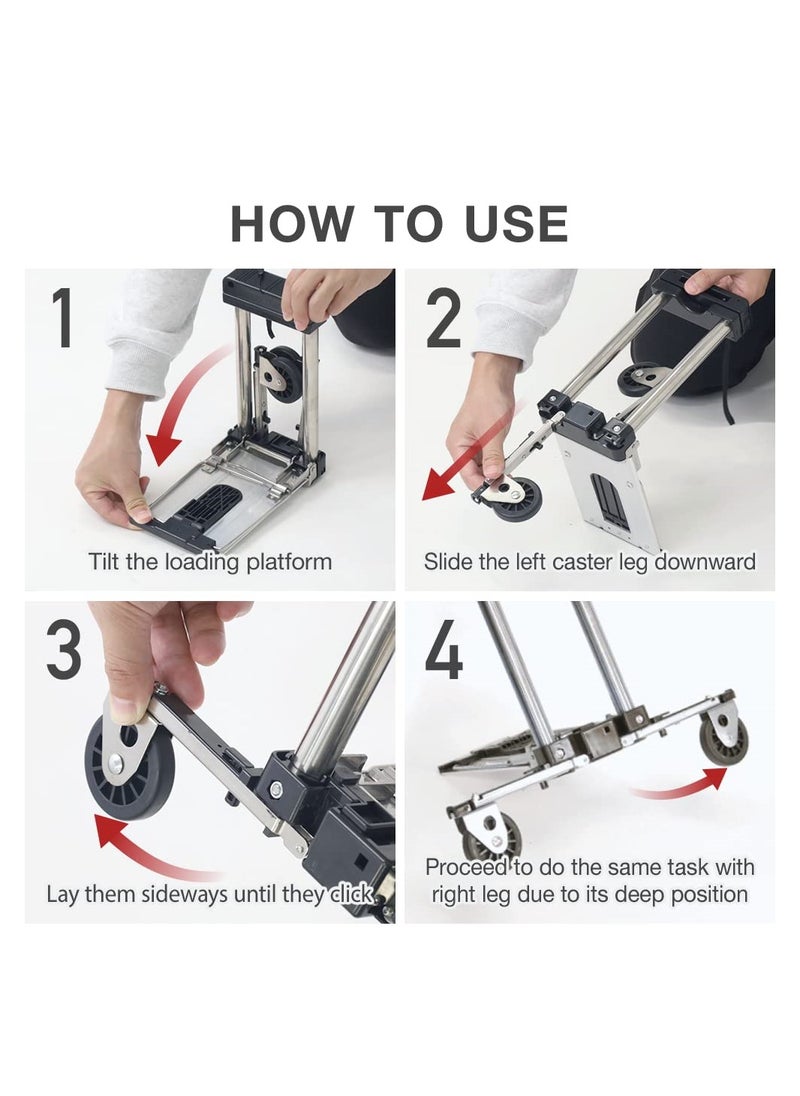 HOW TO USE

1

Tilt the loading platform

2

Slide the left caster leg downward

3

Lay them sideways until they click

4

Proceed to do the same task with right leg due to its deep position