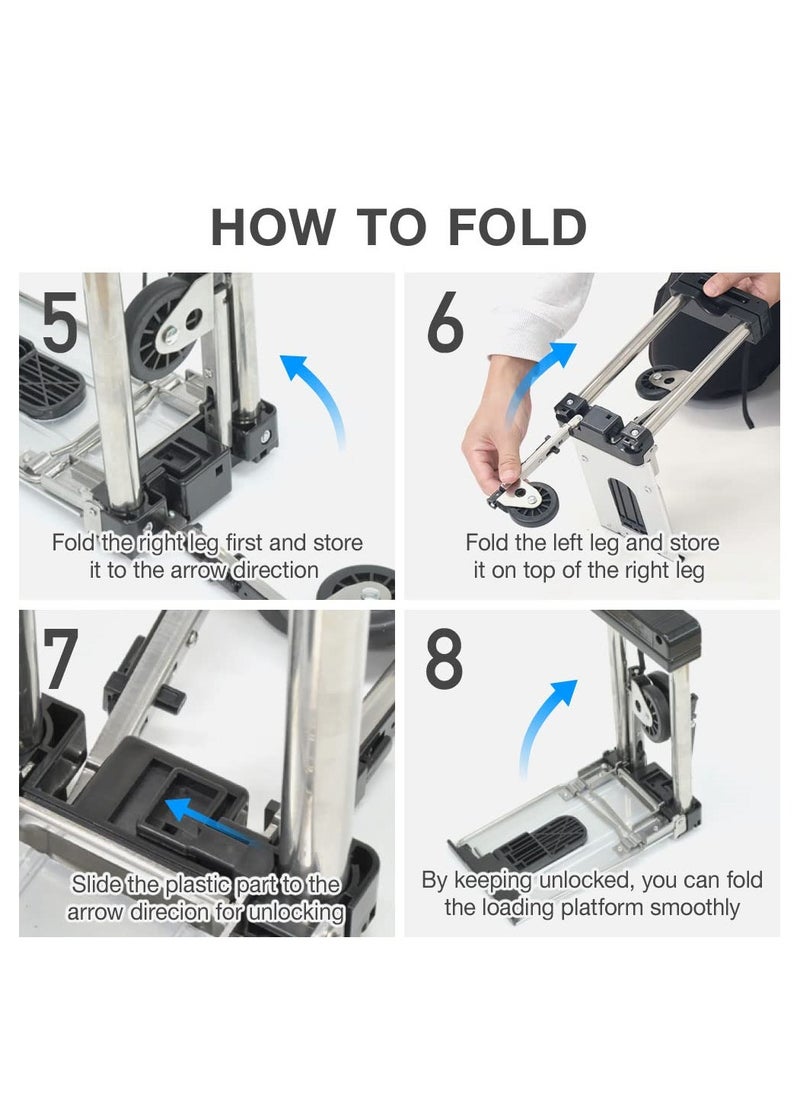 HOW TO FOLD

5

Fold the right leg first and store it to the arrow direction

6

Fold the left leg and store it on top of the right leg

7

Slide the plastic part to the arrow direcion for unlocking

8

By keeping unlocked, you can fold the loading platform smoothly