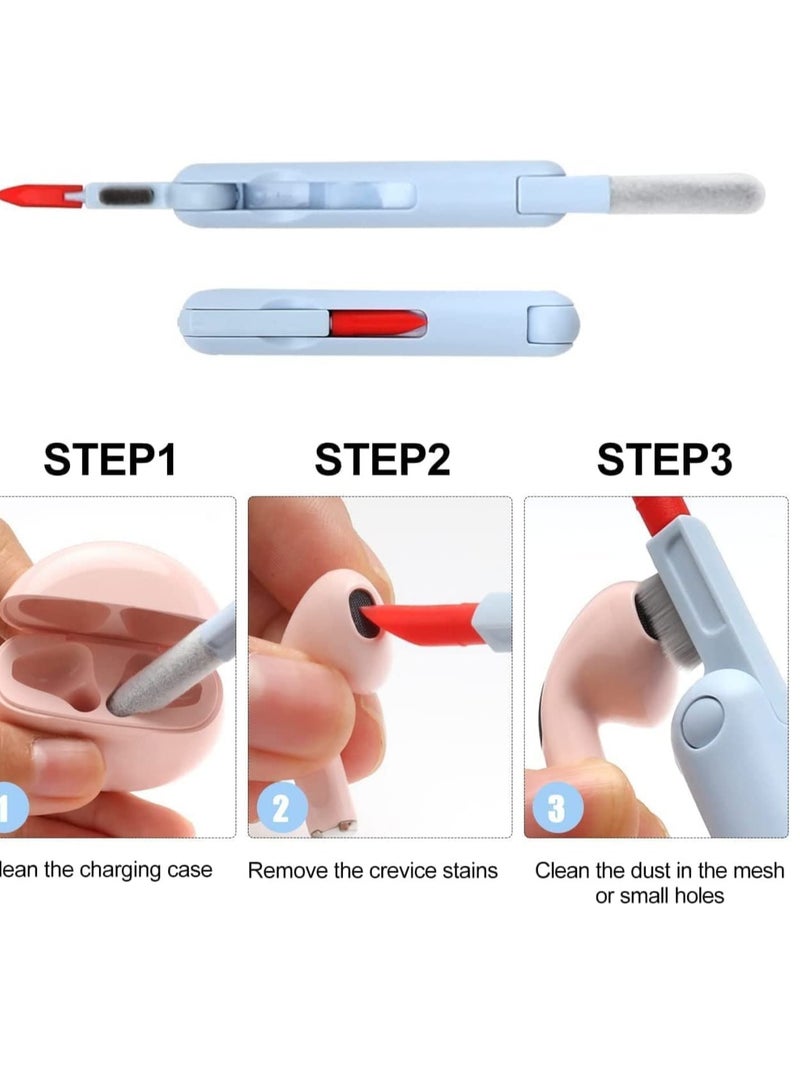 STEP1

STEP2

STEP3

1

2

3

lean the charging case

Remove the crevice stains

Clean the dust in the mesh or small holes