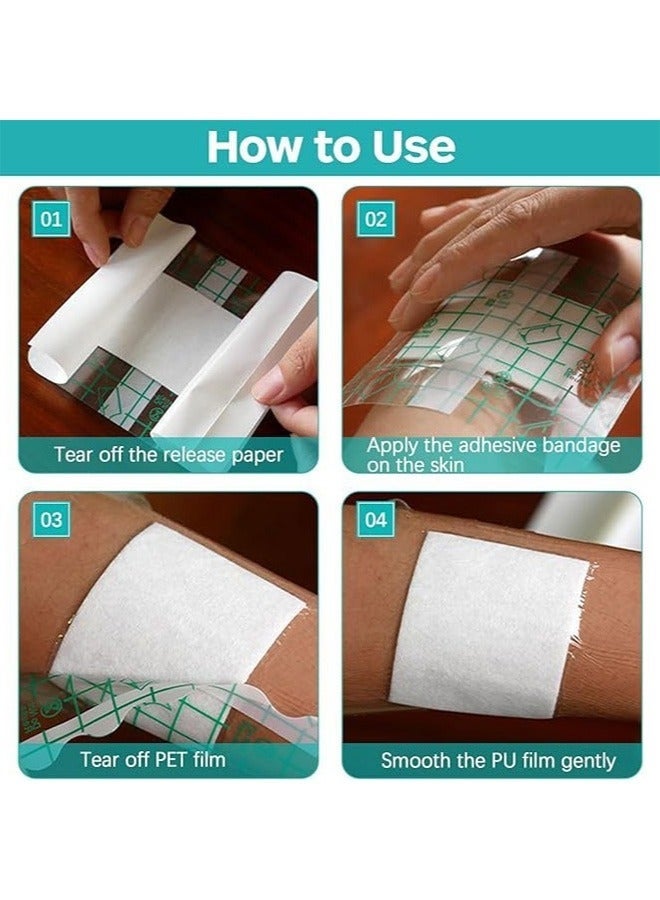 How to Use

01

Tear off the release paper

02

Apply the adhesive bandage on the skin

03

Tear off PET film

04

Smooth the PU film gently