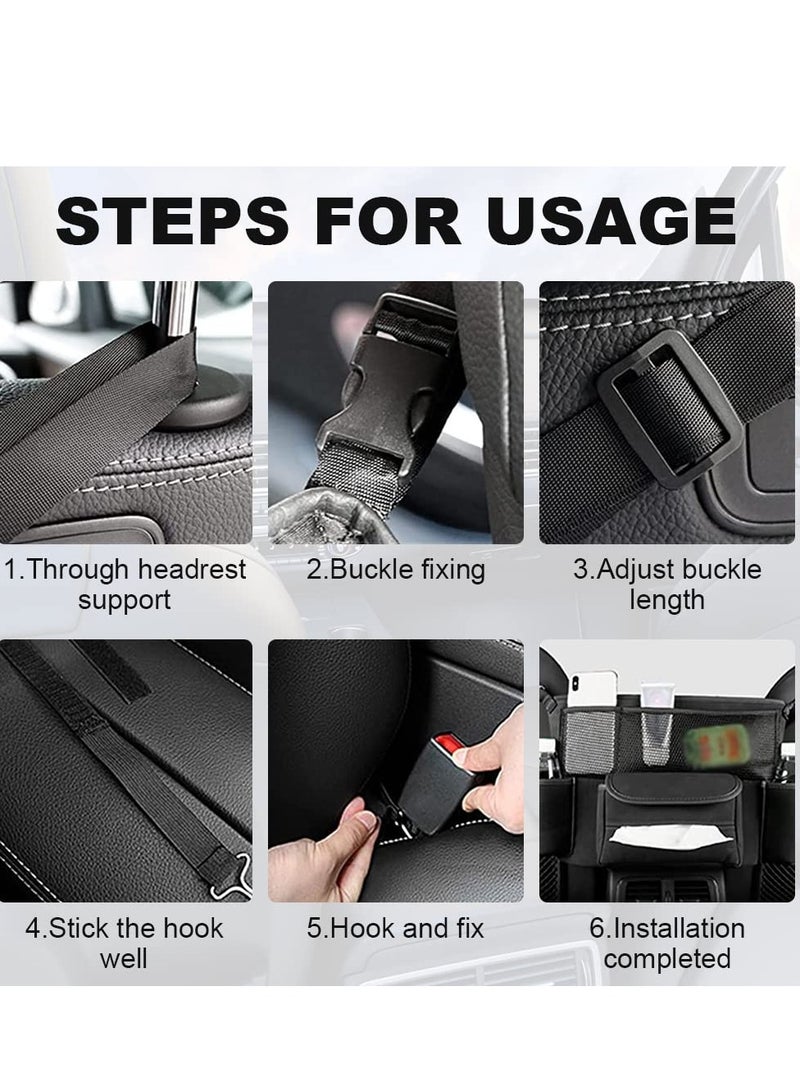 STEPS FOR USAGE

1.Through headrest support

2.Buckle fixing

3.Adjust buckle length

4.Stick the hook well

5.Hook and fix

6.Installation completed