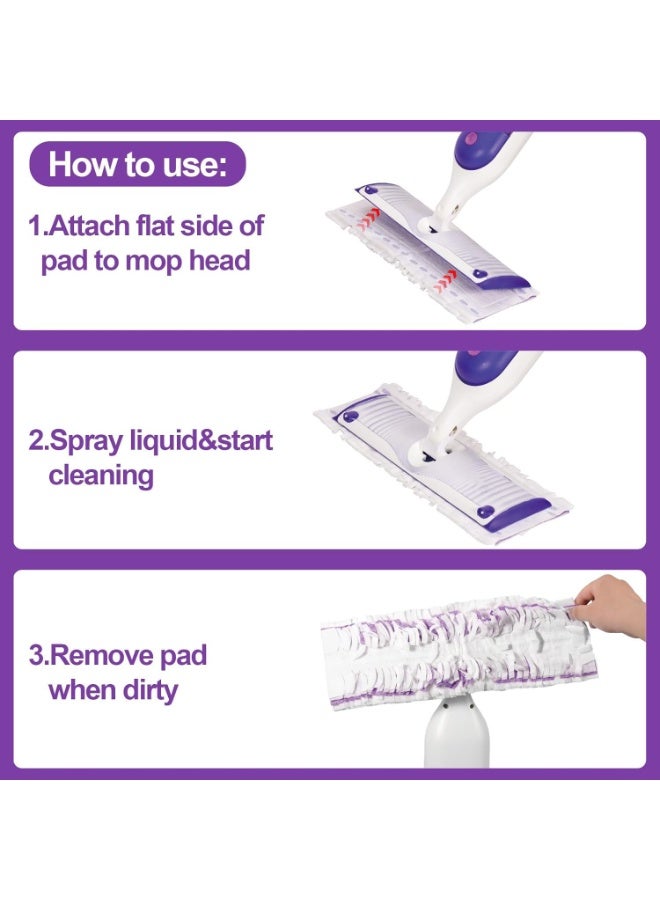 How to use:

1.Attach flat side of pad to mop head

2.Spray liquid&start cleaning

3.Remove pad when dirty