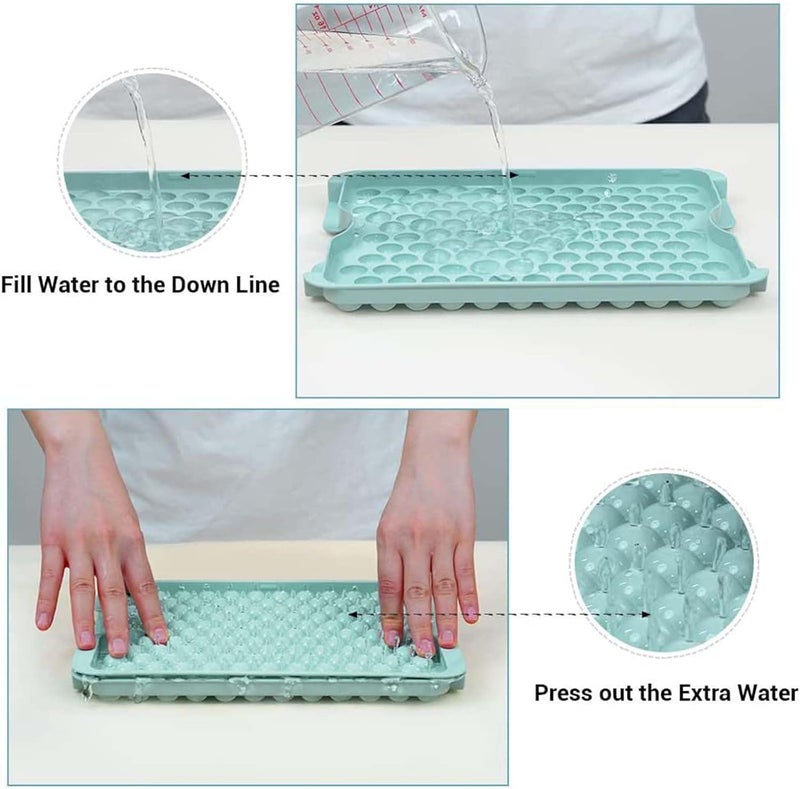 Fill Water to the Down Line

Press out the Extra Water