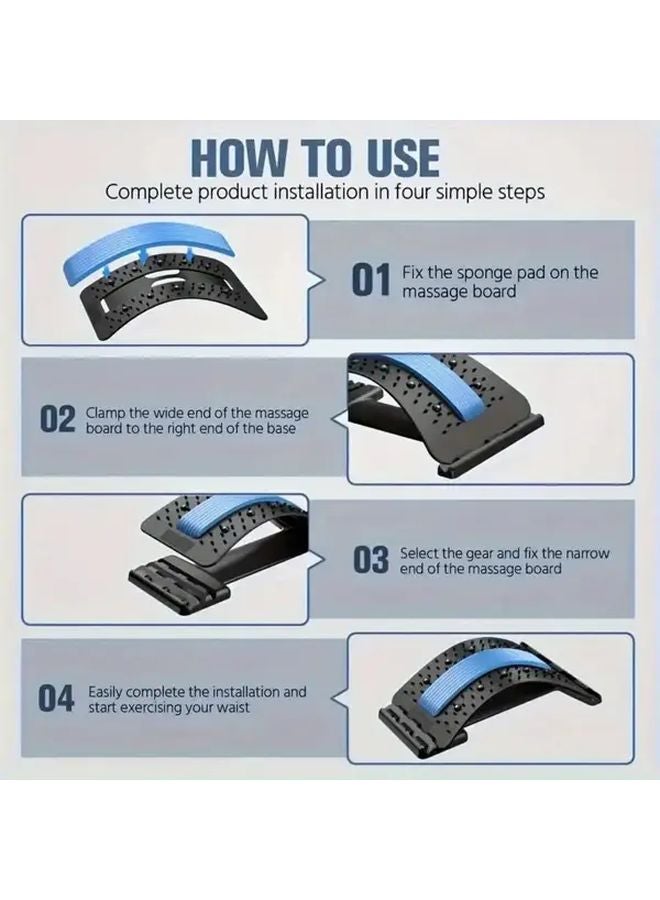 HOW TO USE
Complete product installation in four simple steps

01 Fix the sponge pad on the massage board

02 Clamp the wide end of the massage board to the right end of the base

03 Select the gear and fix the narrow end of the massage board

04 Easily complete the installation and start exercising your waist