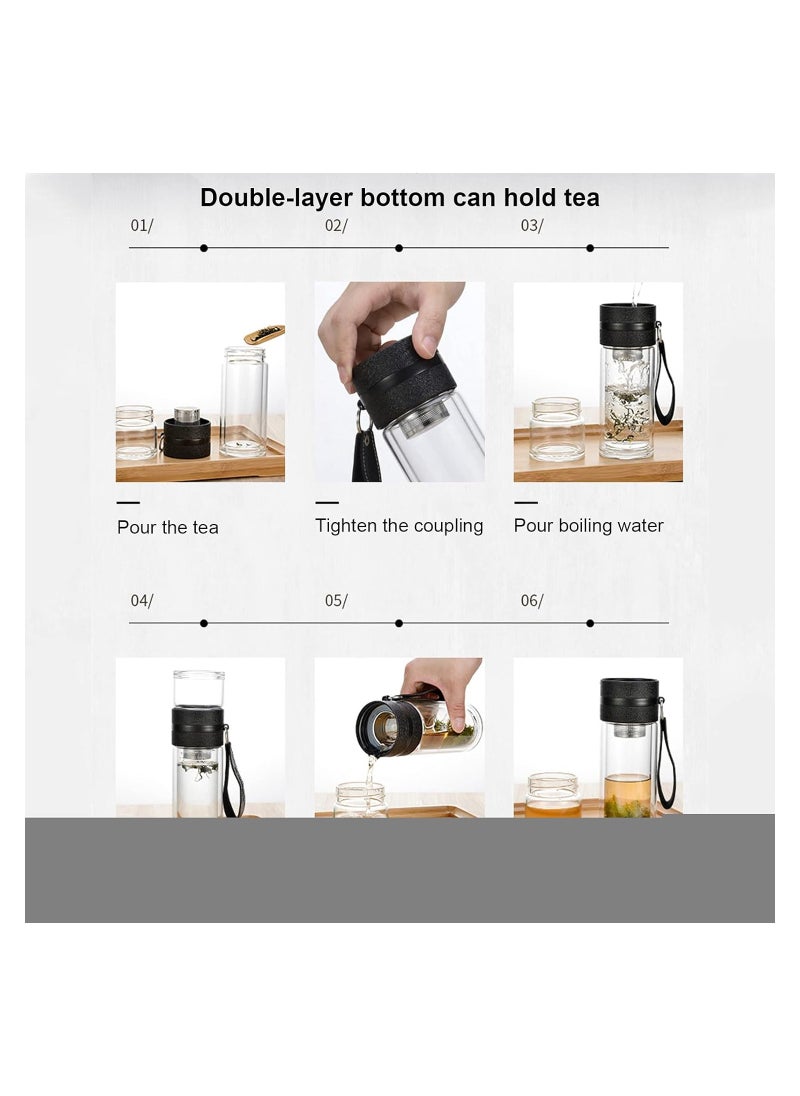 Double-layer bottom can hold tea

01/

02/

03/

Pour the tea

Tighten the coupling

Pour boiling water

04/

05/

06/