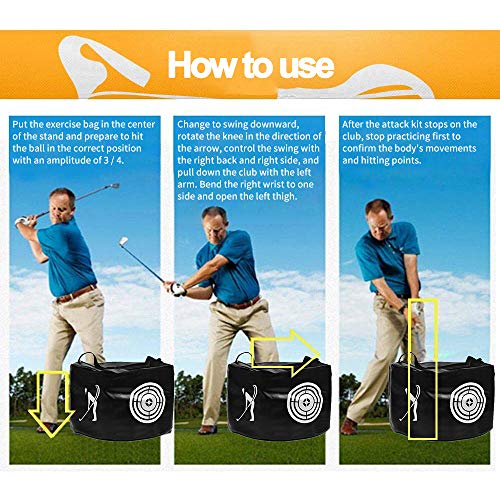 How to use

Put the exercise bag in the center of the stand and prepare to hit the ball in the correct position with an amplitude of 3 / 4.

Change to swing downward, rotate the knee in the direction of the arrow, control the swing with the right back and right side, and pull down the club with the left arm. Bend the right wrist to one side and open the left thigh.

After the attack kit stops on the club, stop practicing first to confirm the body's movements and hitting points.