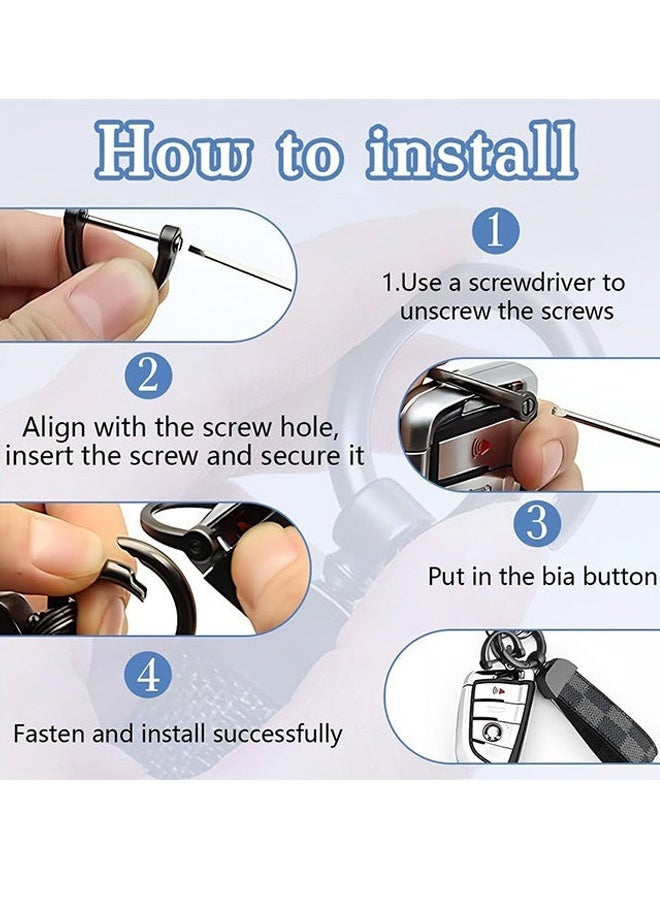 How to install

1

1.Use a screwdriver to unscrew the screws

2

Align with the screw hole, insert the screw and secure it

3

Put in the bia button

4

Fasten and install successfully