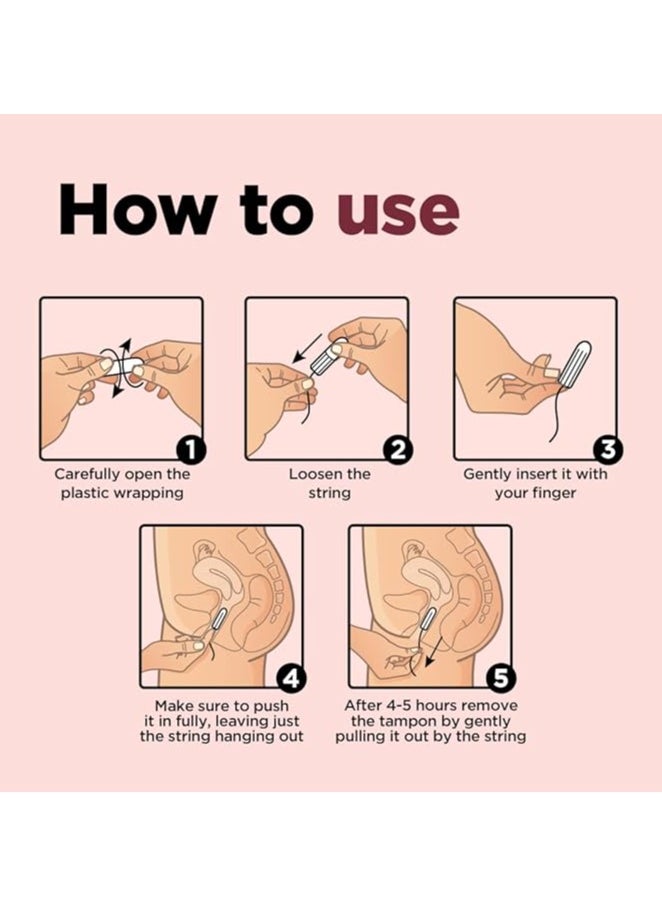 How to use

1
Carefully open the plastic wrapping

2
Loosen the string

3
Gently insert it with your finger

4
Make sure to push it in fully, leaving just the string hanging out

5
After 4-5 hours remove the tampon by gently pulling it out by the string