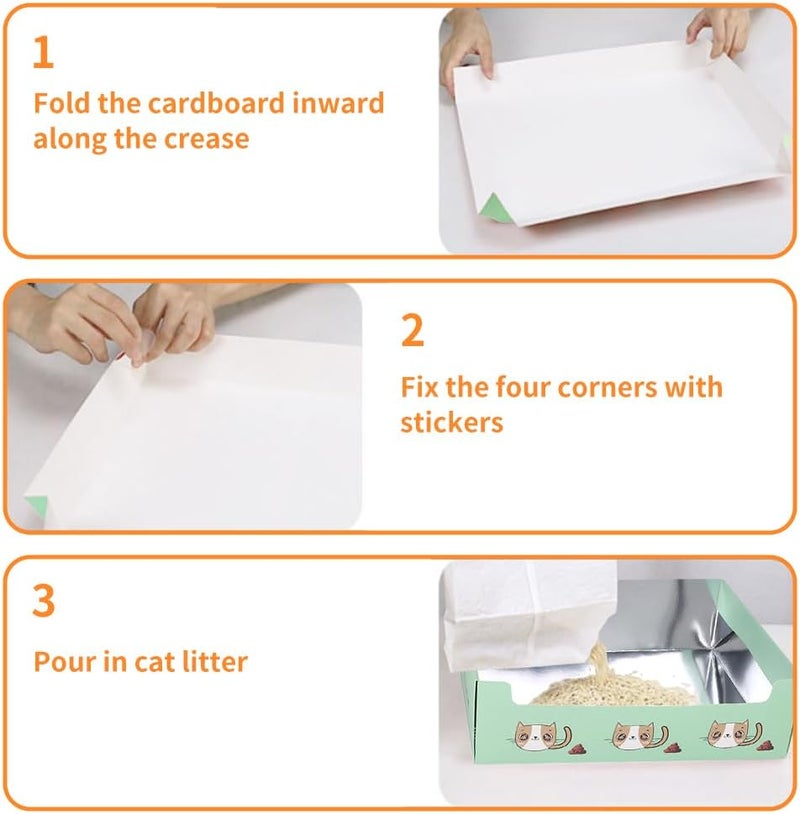 1

Fold the cardboard inward along the crease

2

Fix the four corners with stickers

3

Pour in cat litter