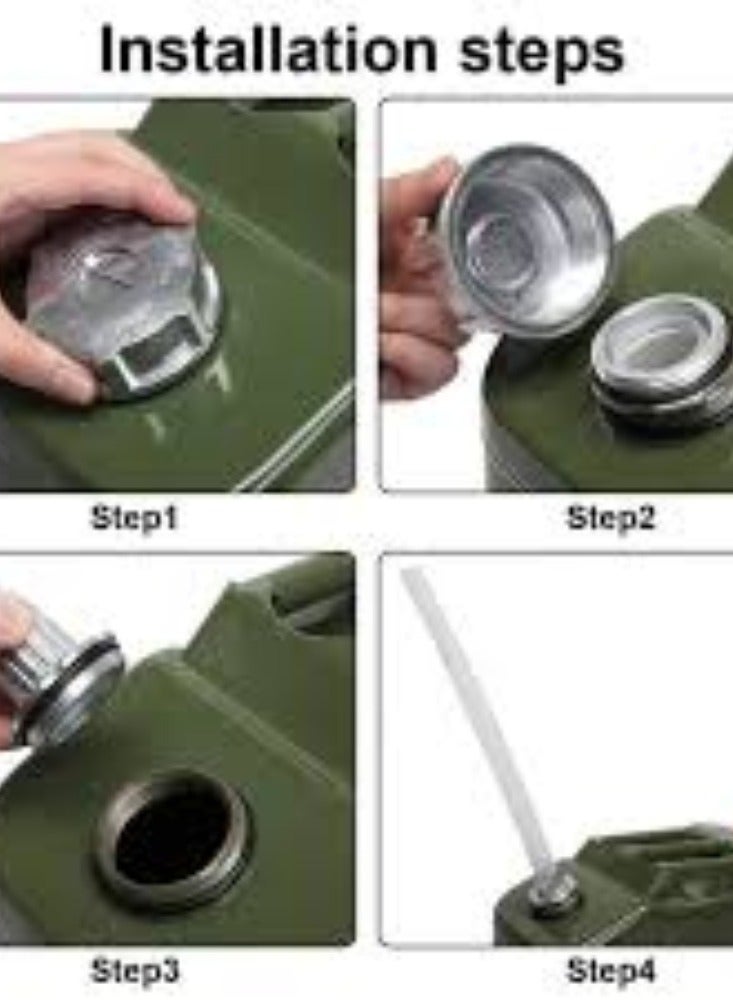 Installation steps

Step1

Step2

Step3

Step4