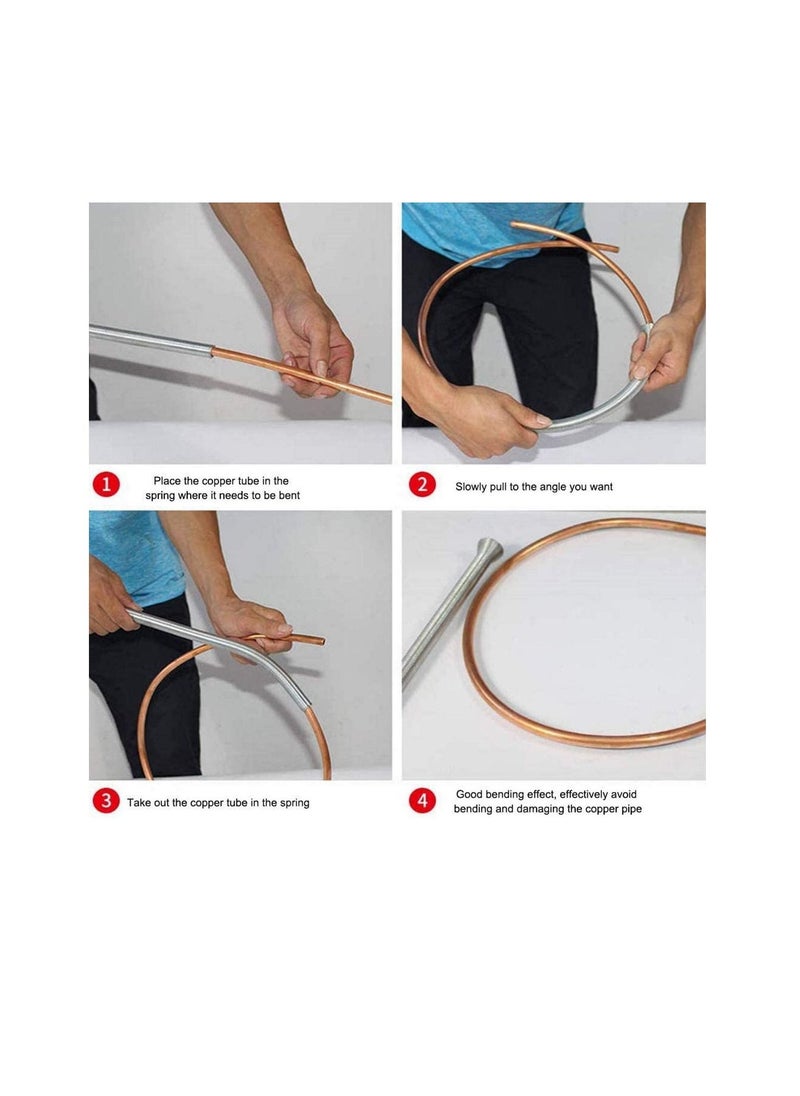 1 Place the copper tube in the spring where it needs to be bent

2 Slowly pull to the angle you want

3 Take out the copper tube in the spring

4 Good bending effect, effectively avoid bending and damaging the copper pipe