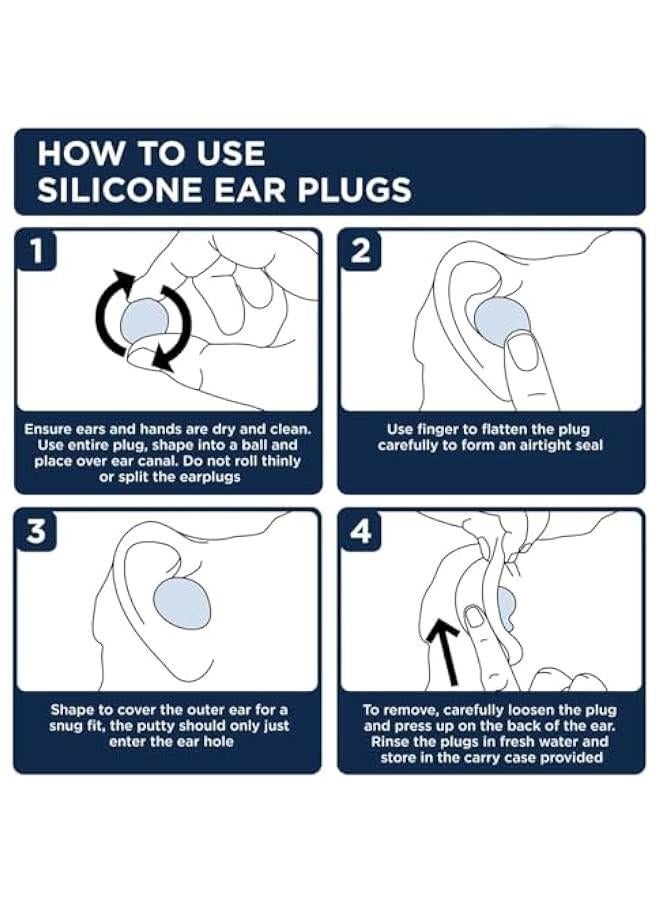 HOW TO USE SILICONE EAR PLUGS

1

Ensure ears and hands are dry and clean. Use entire plug, shape into a ball and place over ear canal. Do not roll thinly or split the earplugs

2

Use finger to flatten the plug carefully to form an airtight seal

3

Shape to cover the outer ear for a snug fit, the putty should only just enter the ear hole

4

To remove, carefully loosen the plug and press up on the back of the ear. Rinse the plugs in fresh water and store in the carry case provided