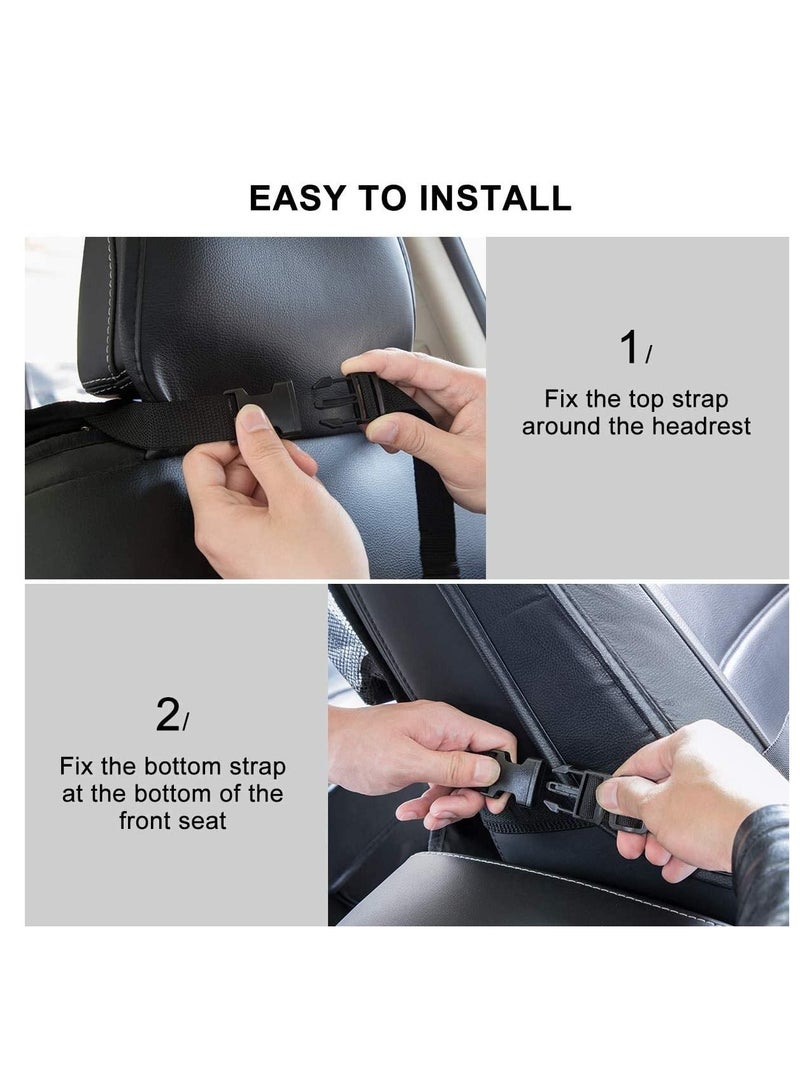 EASY TO INSTALL

1/

Fix the top strap around the headrest

2/

Fix the bottom strap at the bottom of the front seat