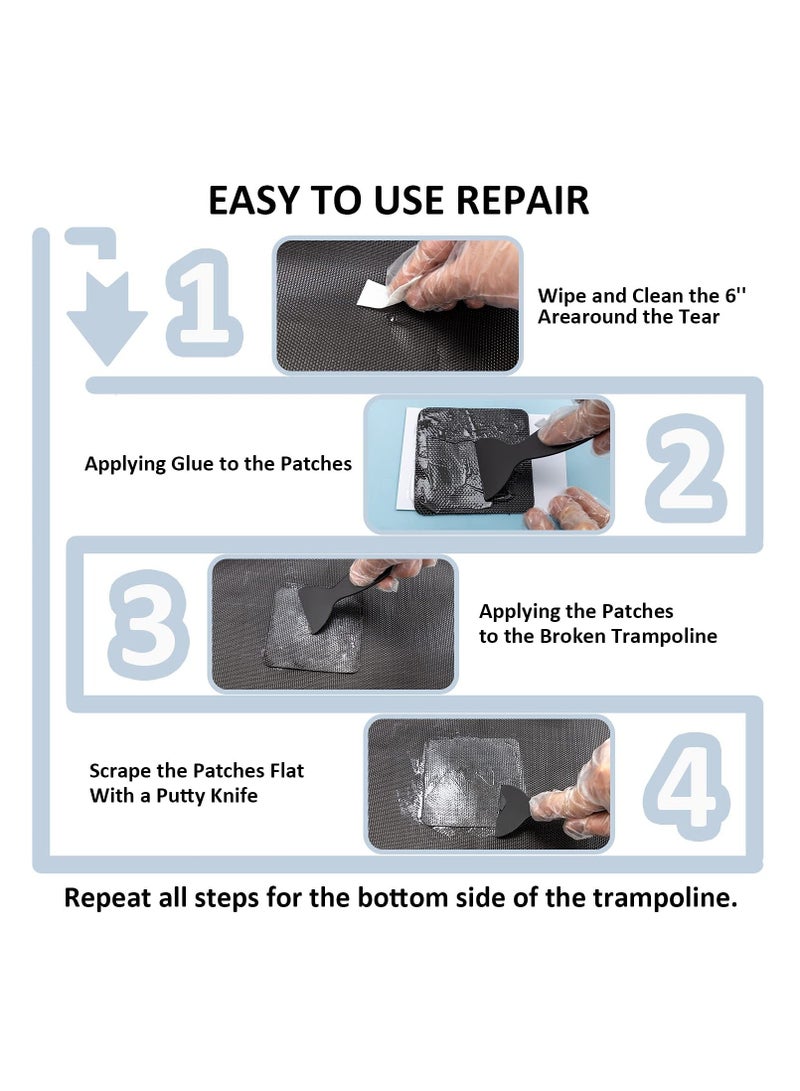 EASY TO USE REPAIR

1

Wipe and Clean the 6'' Arearound the Tear

Applying Glue to the Patches

2

3

Applying the Patches to the Broken Trampoline

Scrape the Patches Flat With a Putty Knife

4

Repeat all steps for the bottom side of the trampoline.