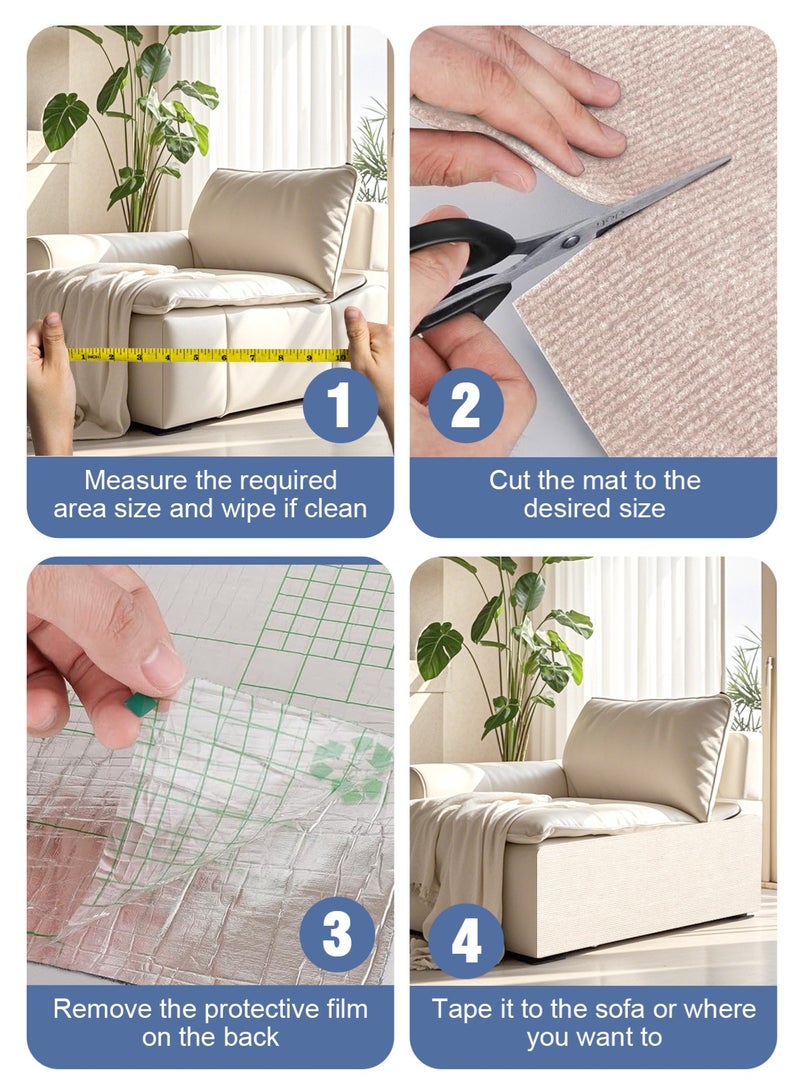 1

Measure the required area size and wipe if clean

2

Cut the mat to the desired size

3

Remove the protective film on the back

4

Tape it to the sofa or where you want to