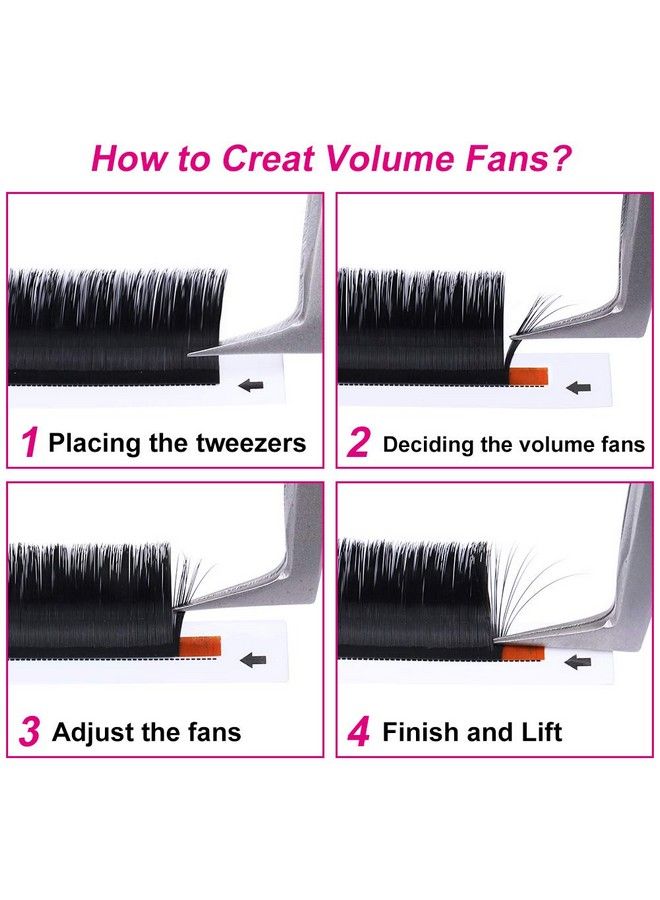 How to Creat Volume Fans?

1 Placing the tweezers

2 Deciding the volume fans

3 Adjust the fans

4 Finish and Lift