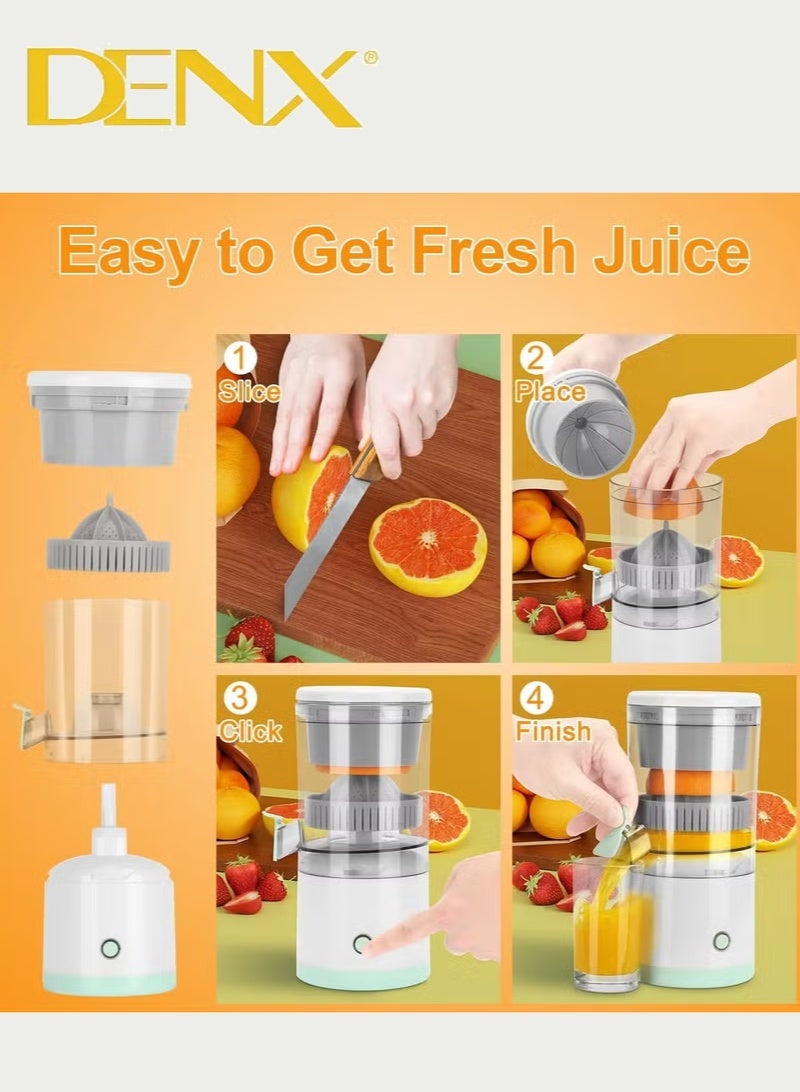 DENX®

Easy to Get Fresh Juice

1 Slice

2 Place

3 Click

4 Finish