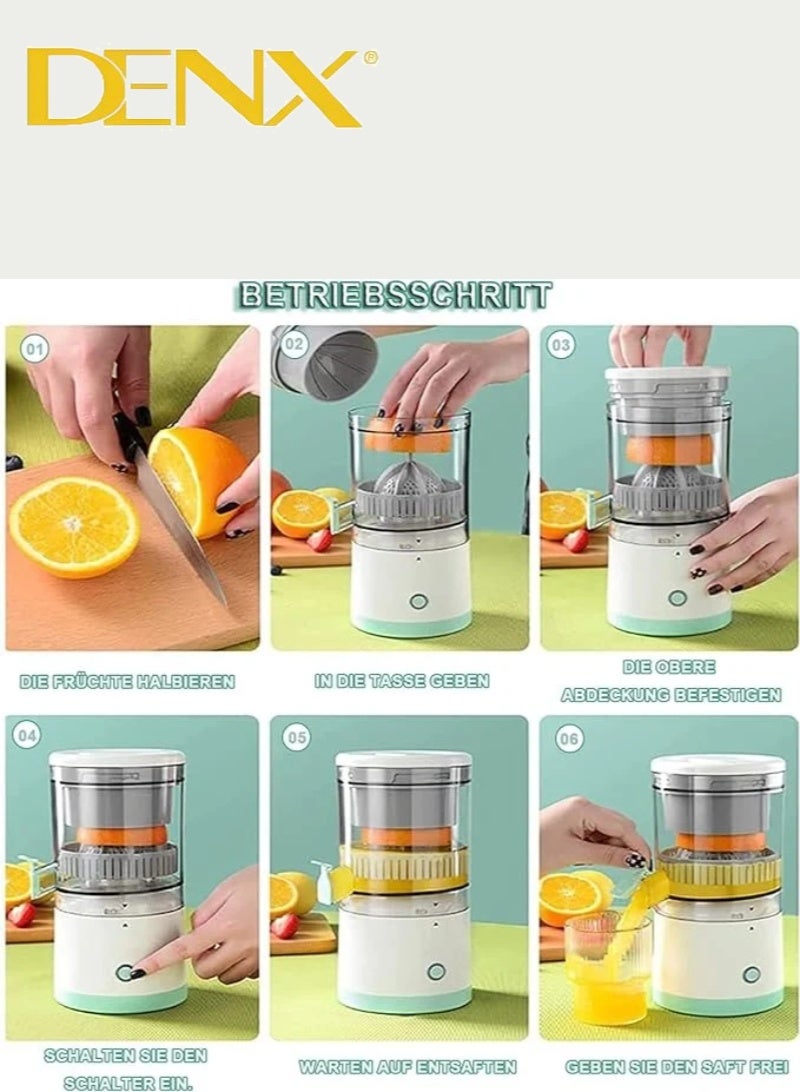 DENX®

BETRIEBSSCHRITT

01

DIE FRÜCHTE HALBIEREN

02

IN DIE TASSE GEBEN

03

DIE OBERE ABDECKUNG BEFESTIGEN

04

SCHALTEN SIE DEN SCHALTER EIN.

05

WARTEN AUF ENTSAFTEN

06

GEBEN SIE DEN SAFT FREI