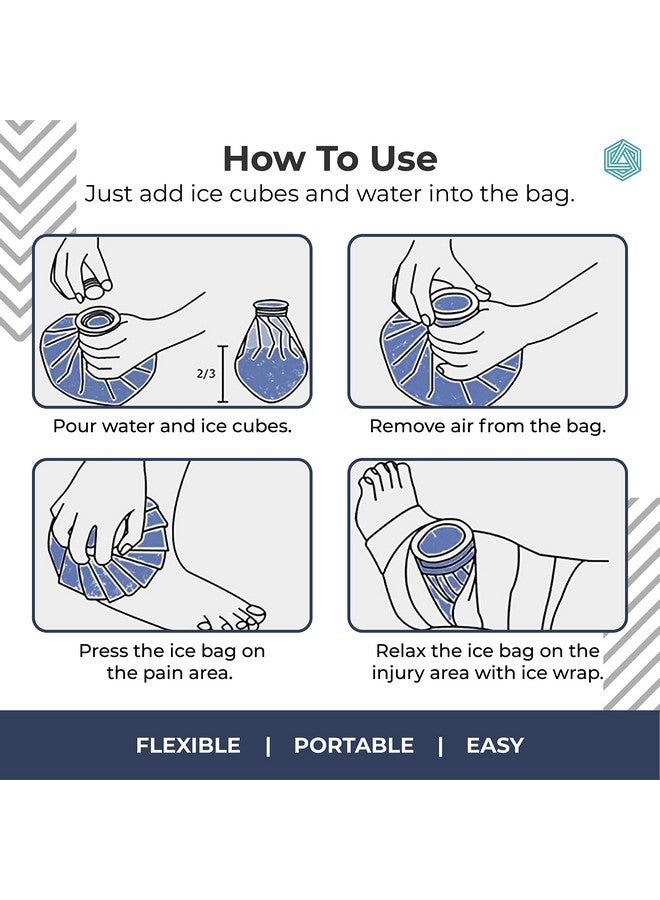 How To Use

Just add ice cubes and water into the bag.

2/3

Pour water and ice cubes.

Remove air from the bag.

Press the ice bag on the pain area.

Relax the ice bag on the injury area with ice wrap.

FLEXIBLE | PORTABLE | EASY