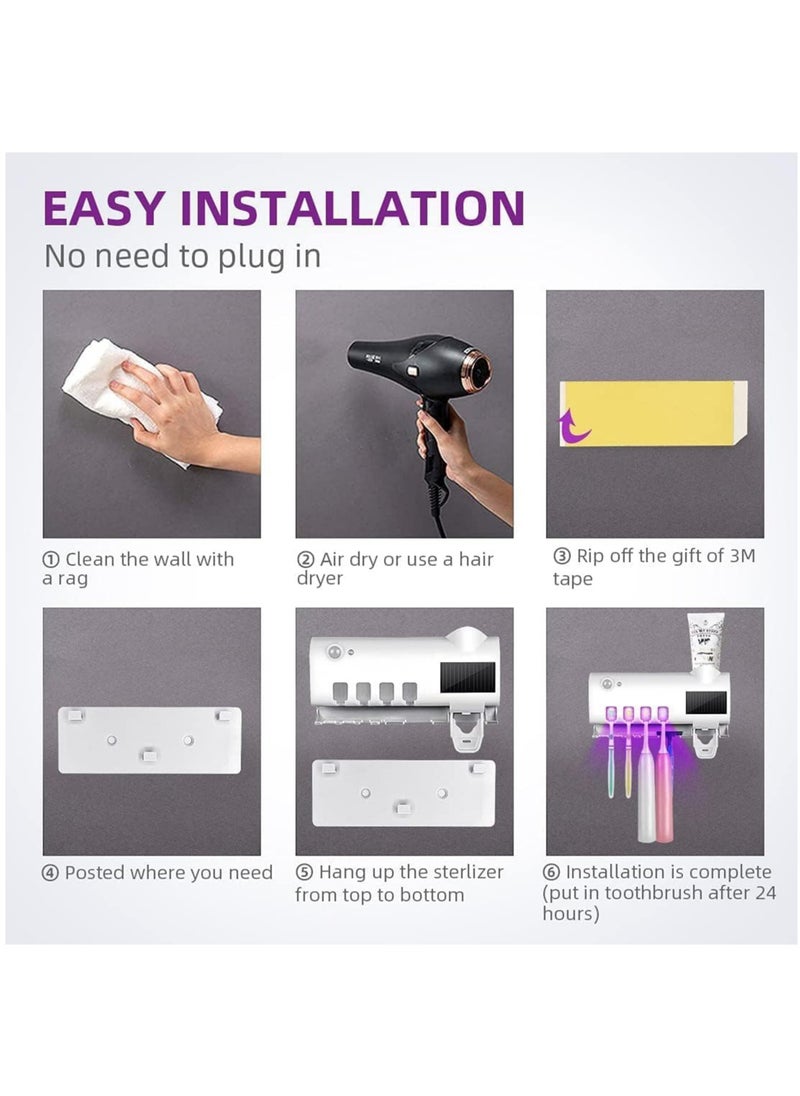 EASY INSTALLATION
No need to plug in

① Clean the wall with a rag

② Air dry or use a hair dryer

③ Rip off the gift of 3M tape

④ Posted where you need

⑤ Hang up the sterlizer from top to bottom

⑥ Installation is complete (put in toothbrush after 24 hours)