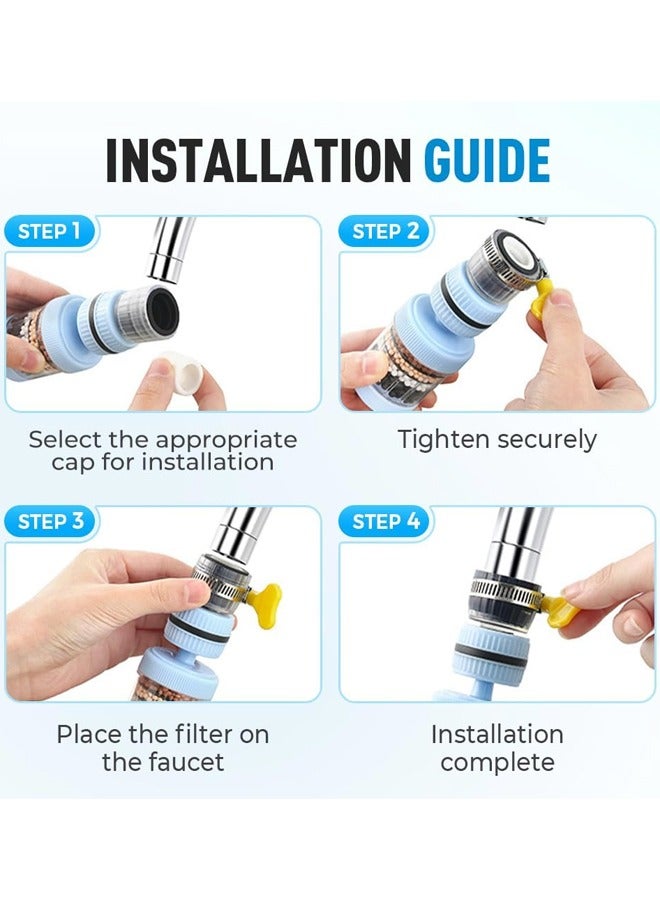 INSTALLATION GUIDE

STEP 1

Select the appropriate cap for installation

STEP 2

Tighten securely

STEP 3

Place the filter on the faucet

STEP 4

Installation complete