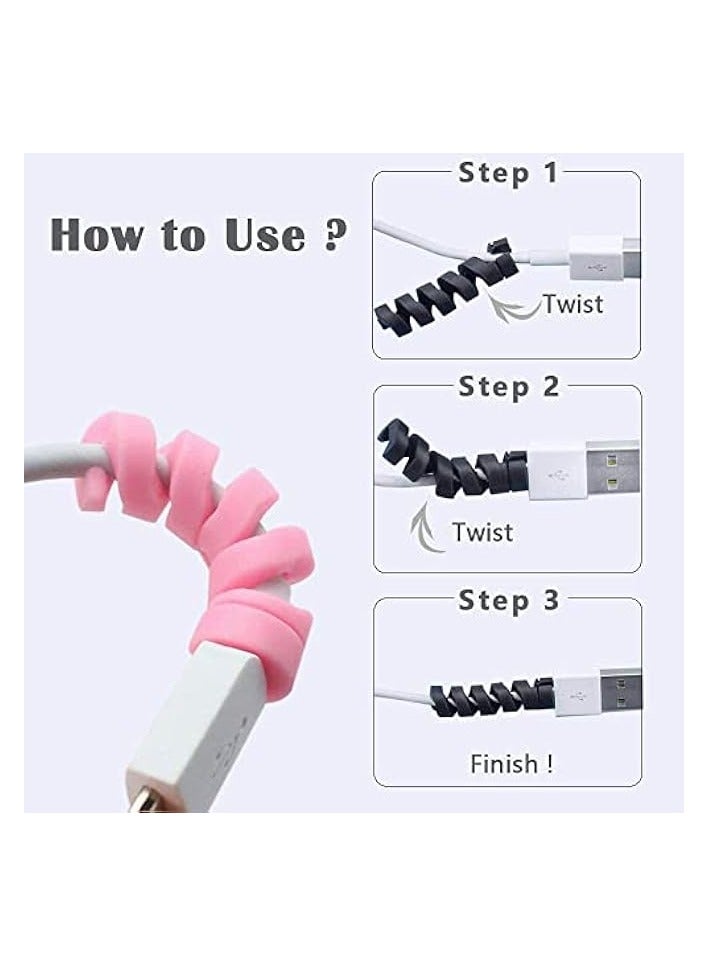 How to Use ?

Step 1

Twist

Step 2

Twist

Step 3

Finish !