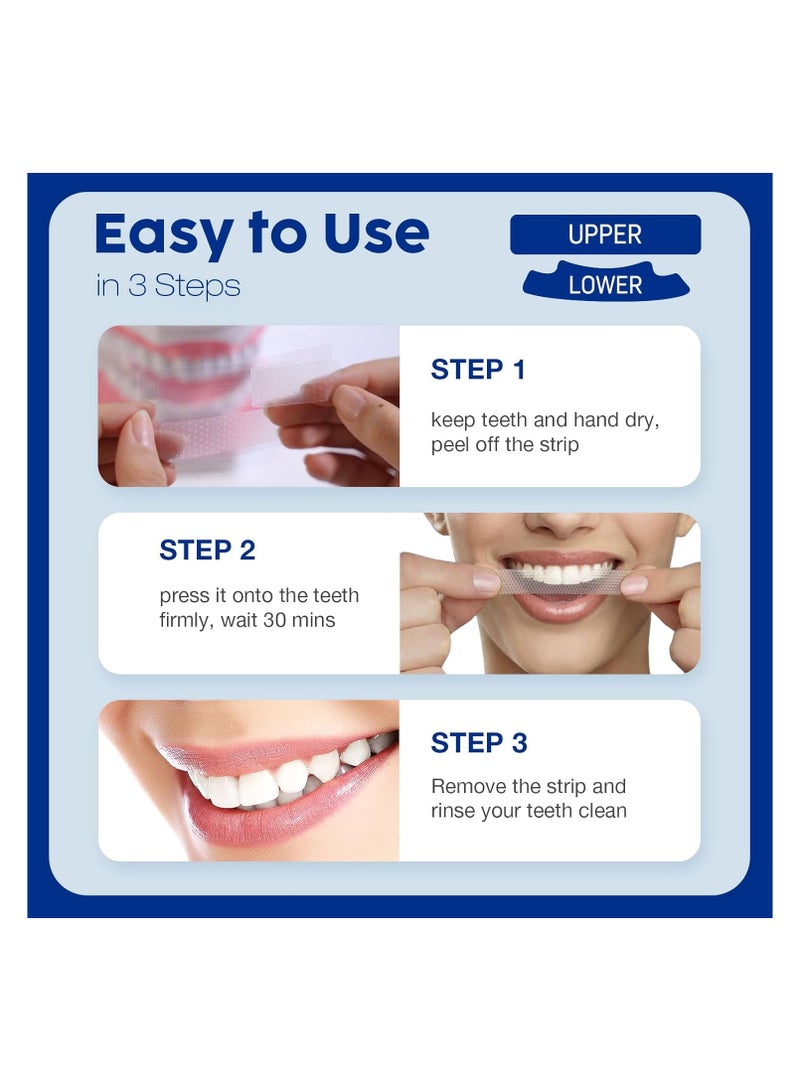 Easy to Use
in 3 Steps

UPPER

LOWER

STEP 1
keep teeth and hand dry, peel off the strip

STEP 2
press it onto the teeth firmly, wait 30 mins

STEP 3
Remove the strip and rinse your teeth clean