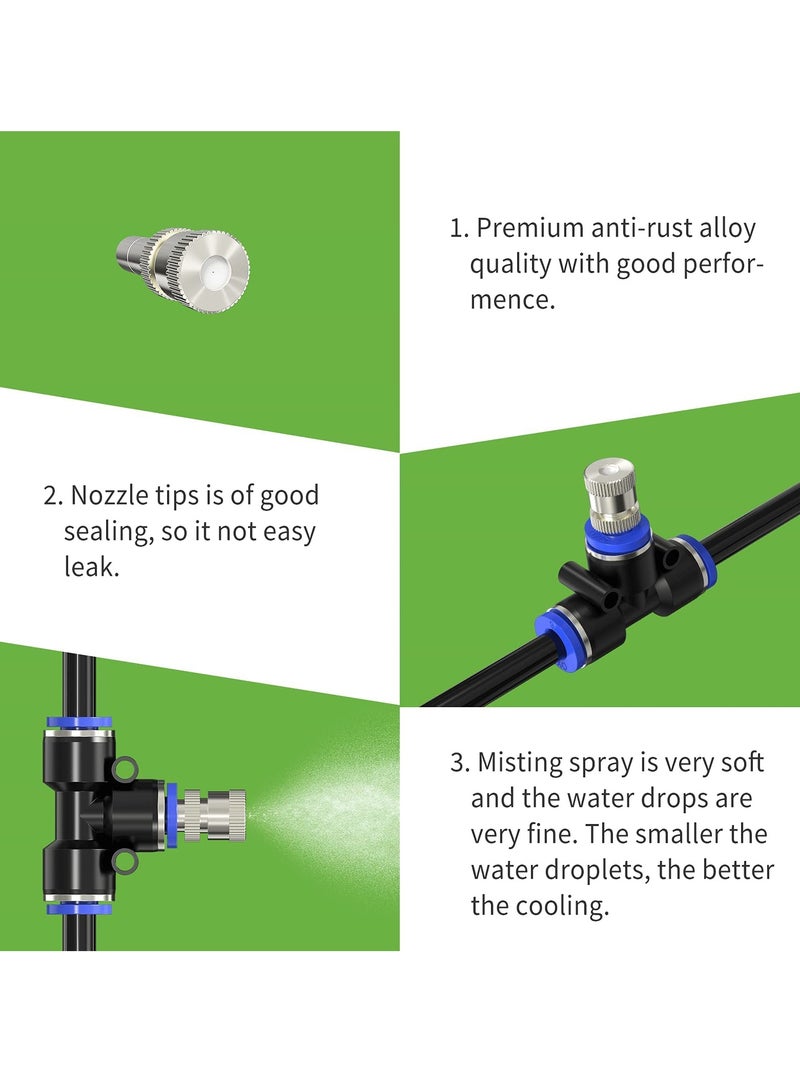 1. Premium anti-rust alloy quality with good performence.

2. Nozzle tips is of good sealing, so it not easy leak.

3. Misting spray is very soft and the water drops are very fine. The smaller the water droplets, the better the cooling.