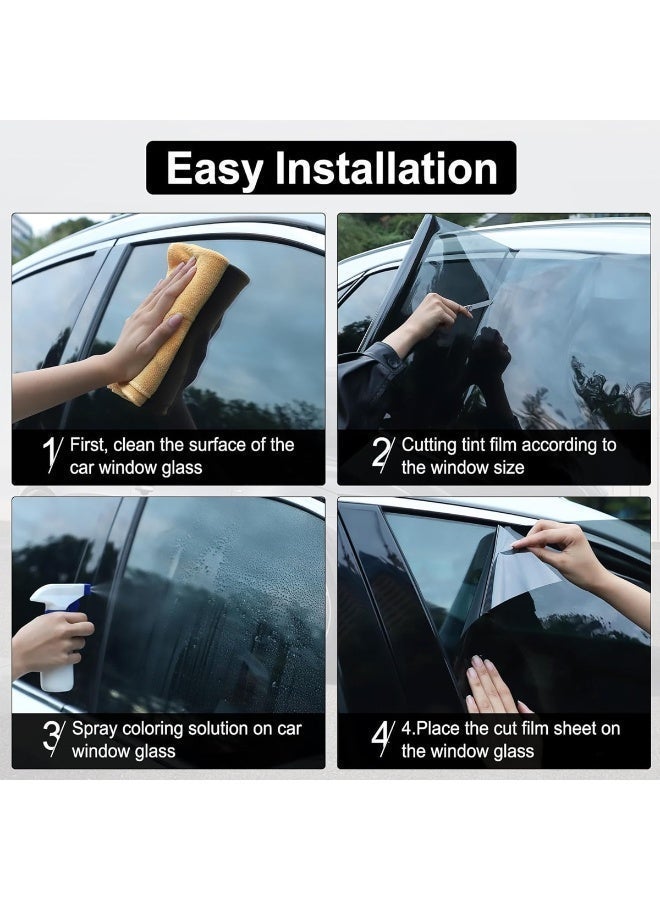 Easy Installation

1/ First, clean the surface of the car window glass

2/ Cutting tint film according to the window size

3/ Spray coloring solution on car window glass

4/ 4.Place the cut film sheet on the window glass