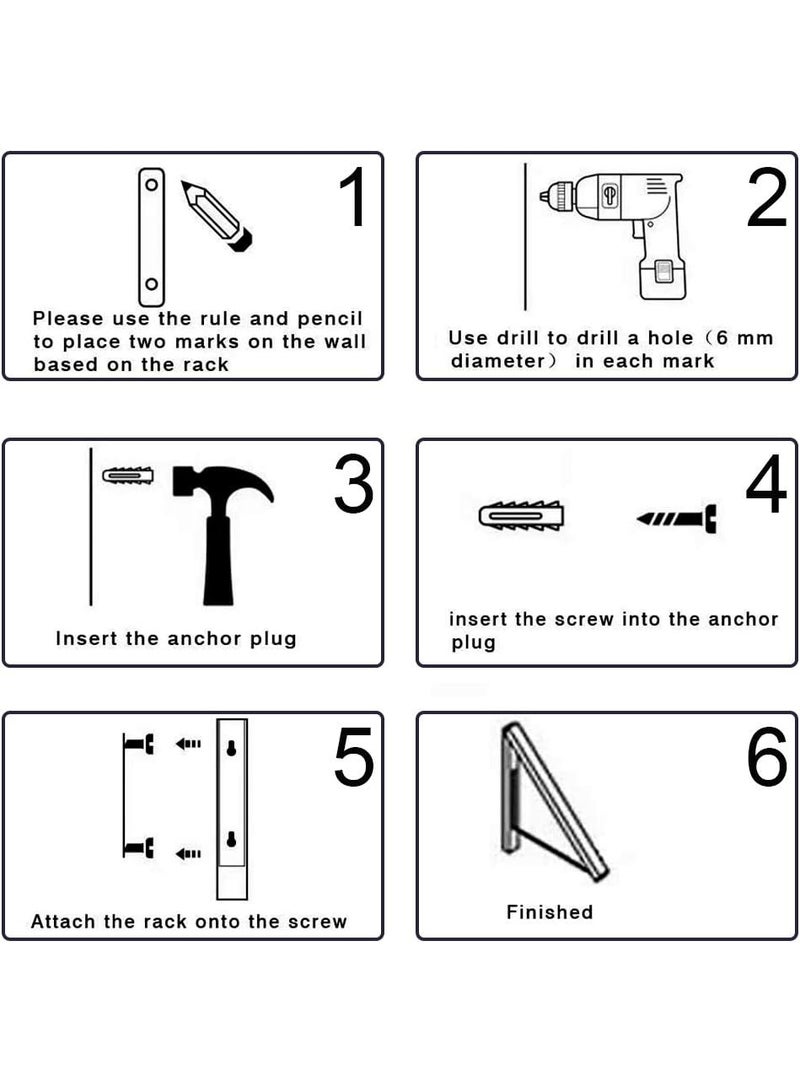 1

Please use the rule and pencil to place two marks on the wall based on the rack

2

Use drill to drill a hole（6 mm diameter） in each mark

3

Insert the anchor plug

4

insert the screw into the anchor plug

5

Attach the rack onto the screw

6

Finished