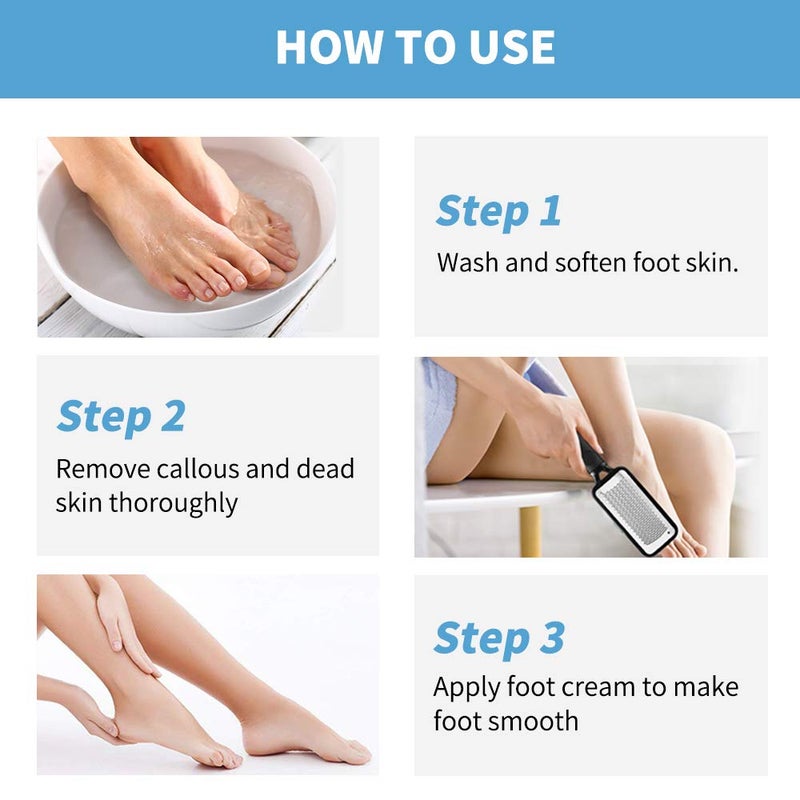 HOW TO USE

Step 1
Wash and soften foot skin.

Step 2
Remove callous and dead skin thoroughly

Step 3
Apply foot cream to make foot smooth