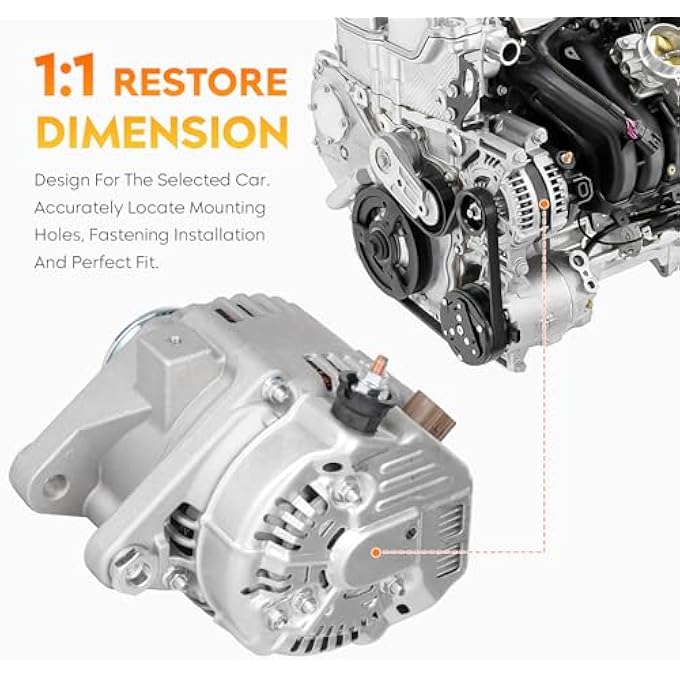 1:1 RESTORE DIMENSION

Design For The Selected Car. Accurately Locate Mounting Holes, Fastening Installation And Perfect Fit.