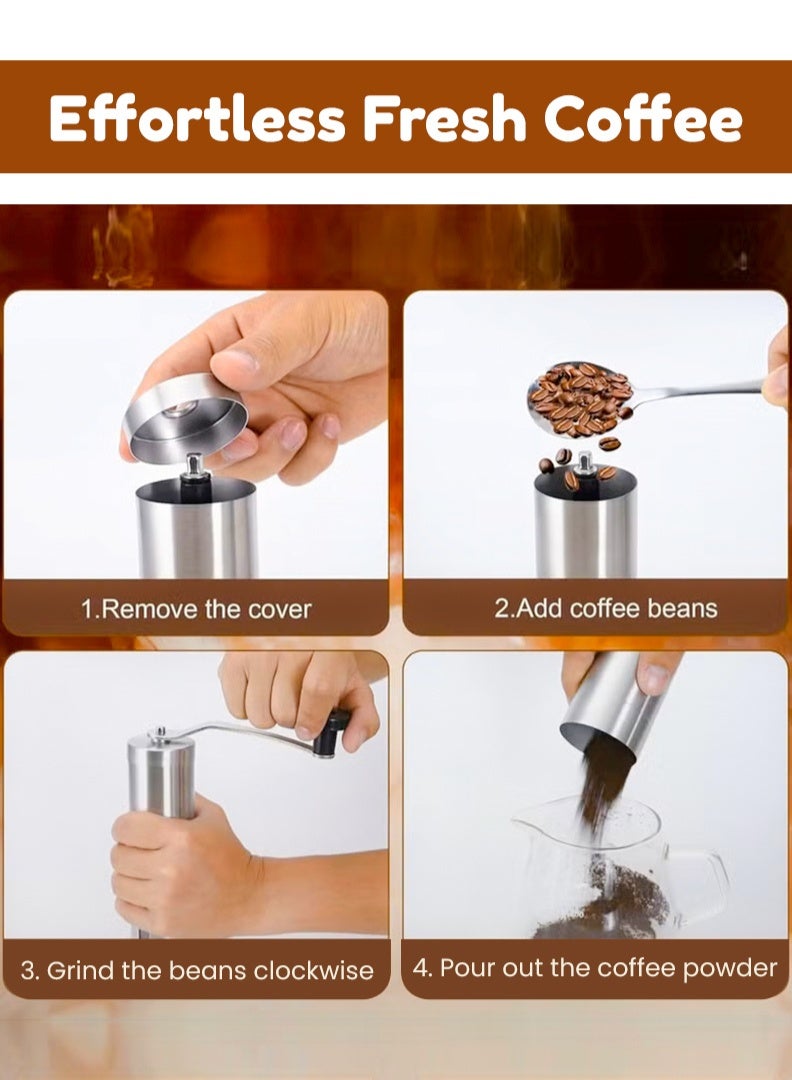 Effortless Fresh Coffee

1.Remove the cover

2.Add coffee beans

3. Grind the beans clockwise

4. Pour out the coffee powder