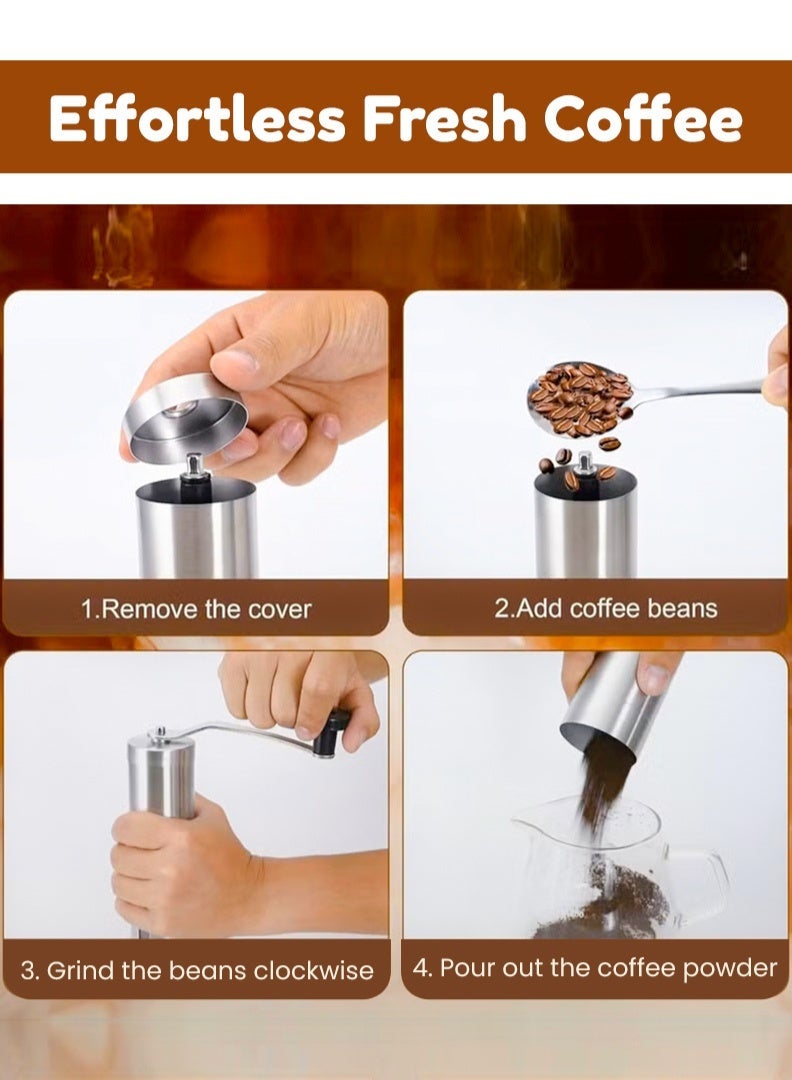 Effortless Fresh Coffee

1.Remove the cover

2.Add coffee beans

3. Grind the beans clockwise

4. Pour out the coffee powder