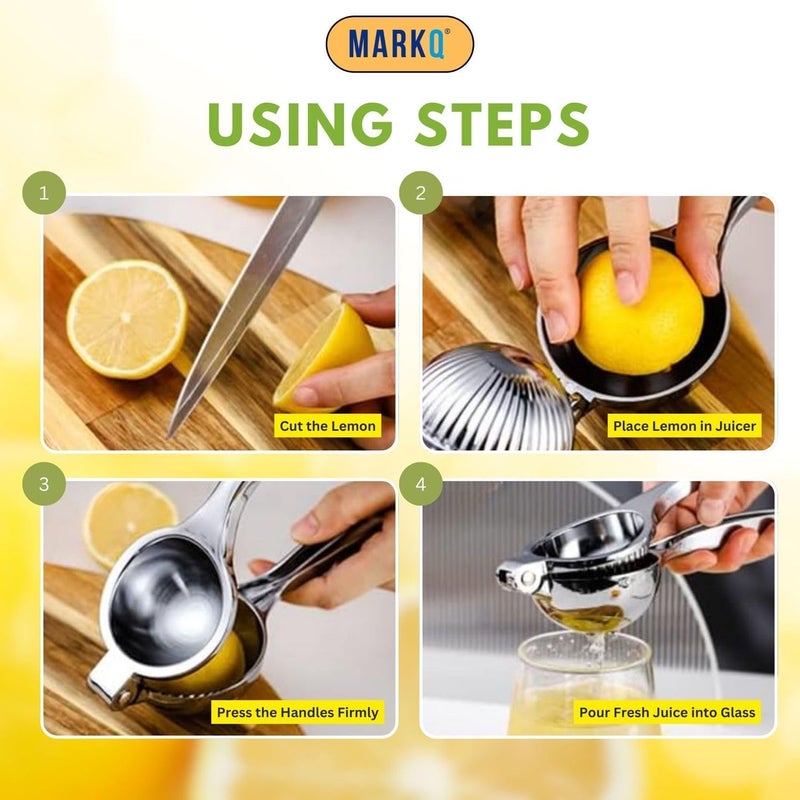 MARKQ®

USING STEPS

1

Cut the Lemon

2

Place Lemon in Juicer

3

Press the Handles Firmly

4

Pour Fresh Juice into Glass