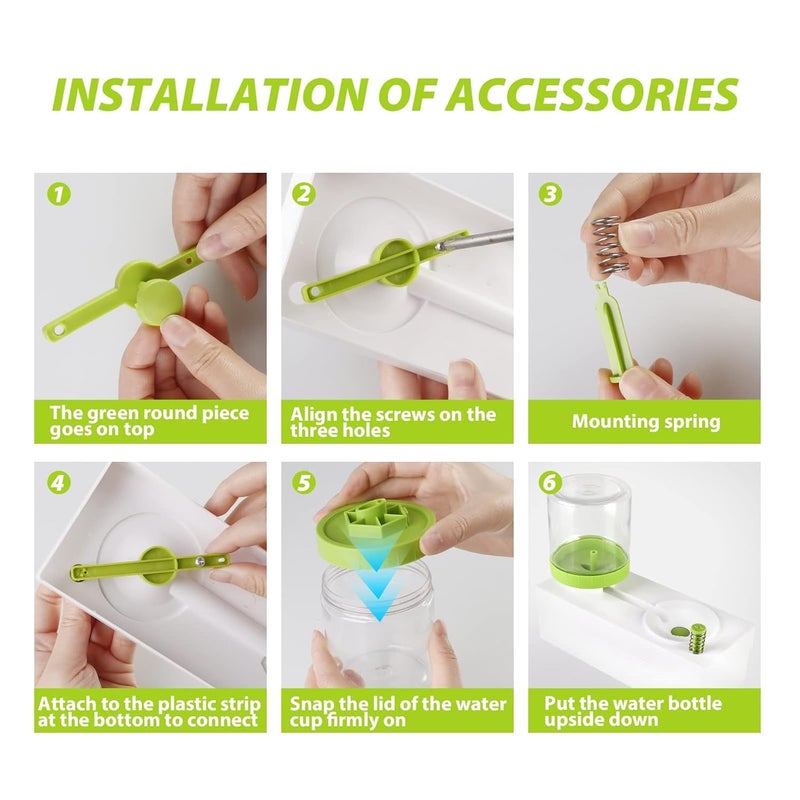 INSTALLATION OF ACCESSORIES

1
The green round piece goes on top

2
Align the screws on the three holes

3
Mounting spring

4
Attach to the plastic strip at the bottom to connect

5
Snap the lid of the water cup firmly on

6
Put the water bottle upside down