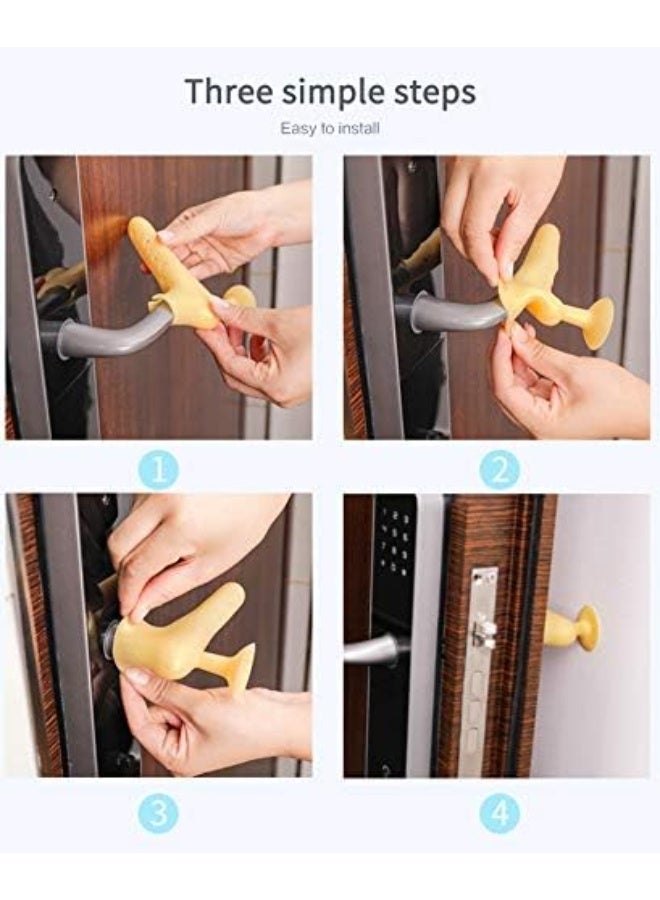 Three simple steps

Easy to install

1

2

3

4