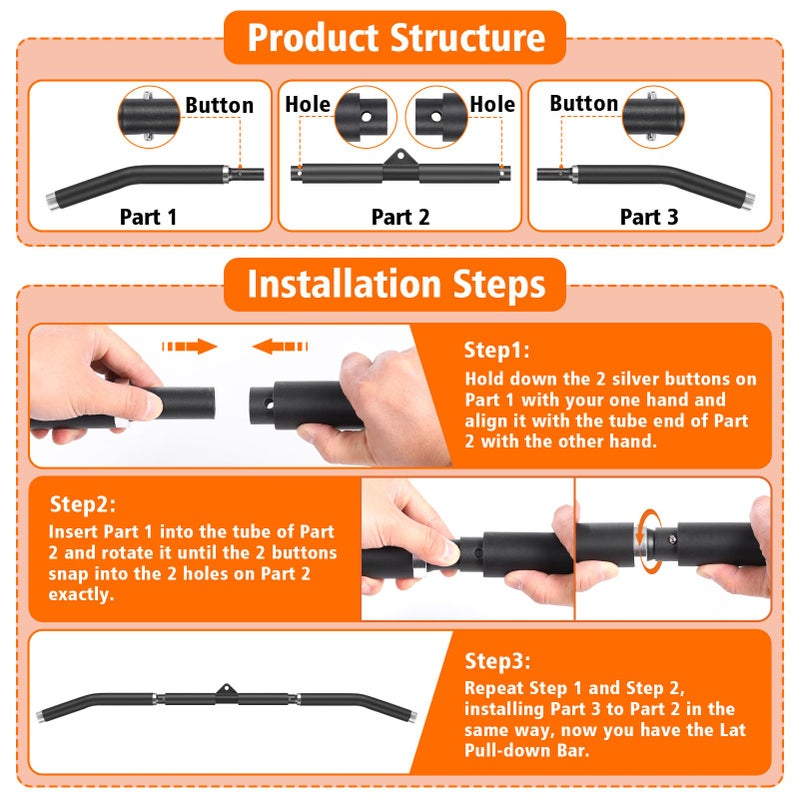 Product Structure

Button

Part 1

Hole

Hole

Part 2

Button

Part 3

Installation Steps

Step1:
Hold down the 2 silver buttons on Part 1 with your one hand and align it with the tube end of Part 2 with the other hand.

Step2:
Insert Part 1 into the tube of Part 2 and rotate it until the 2 buttons snap into the 2 holes on Part 2 exactly.

Step3:
Repeat Step 1 and Step 2, installing Part 3 to Part 2 in the same way, now you have the Lat Pull-down Bar.