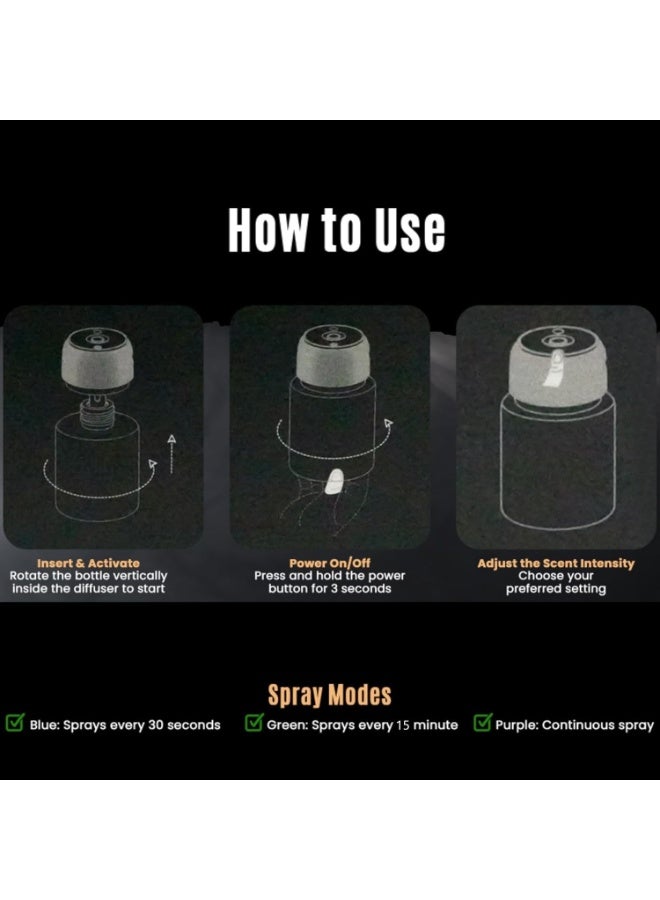 How to Use

Insert & Activate
Rotate the bottle vertically inside the diffuser to start

Power On/Off
Press and hold the power button for 3 seconds

Adjust the Scent Intensity
Choose your preferred setting

Spray Modes

Blue: Sprays every 30 seconds

Green: Sprays every 15 minute

Purple: Continuous spray