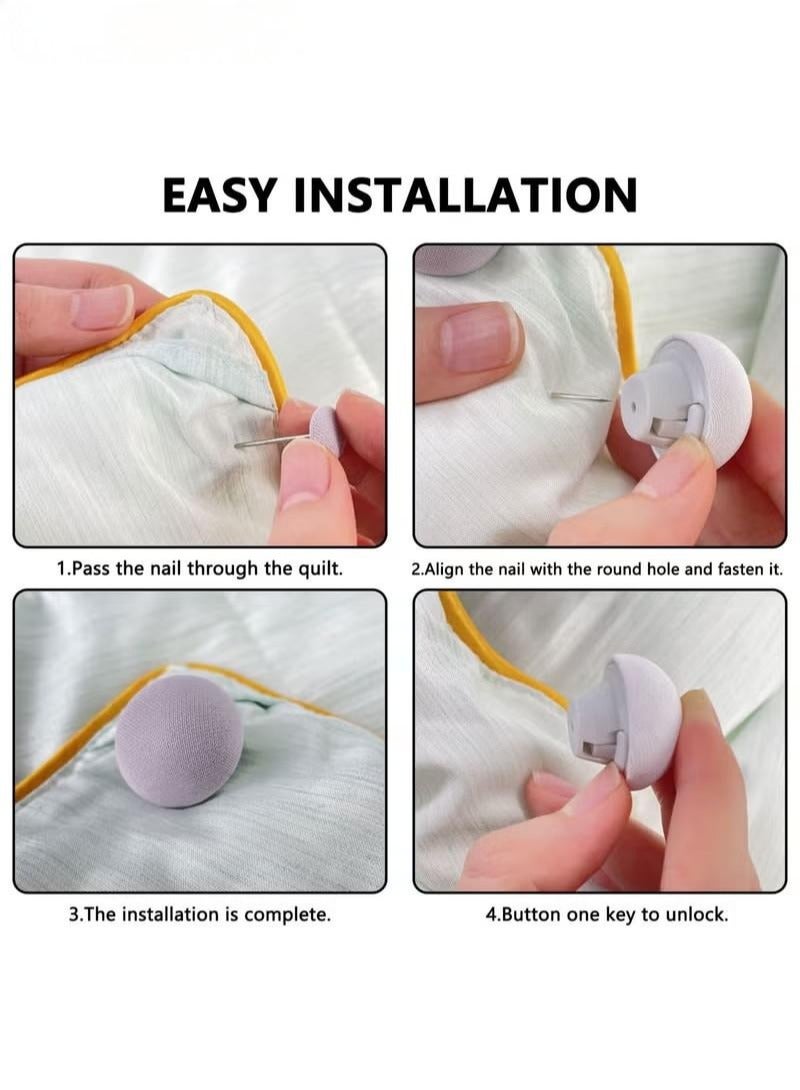 EASY INSTALLATION

1.Pass the nail through the quilt.

2.Align the nail with the round hole and fasten it.

3.The installation is complete.

4.Button one key to unlock.