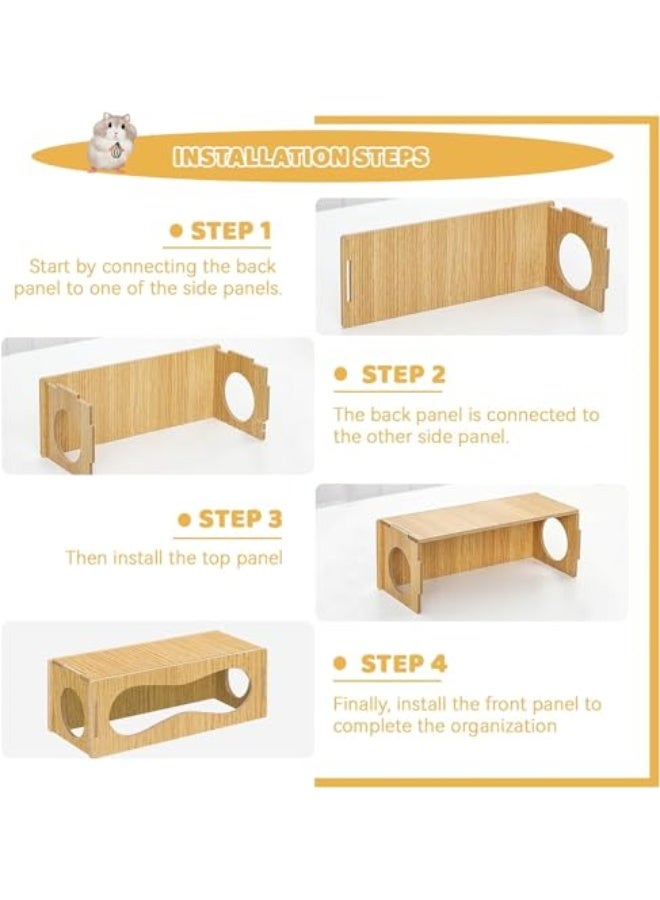 INSTALLATION STEPS

• STEP 1

Start by connecting the back panel to one of the side panels.

• STEP 2

The back panel is connected to the other side panel.

• STEP 3

Then install the top panel

• STEP 4

Finally, install the front panel to complete the organization