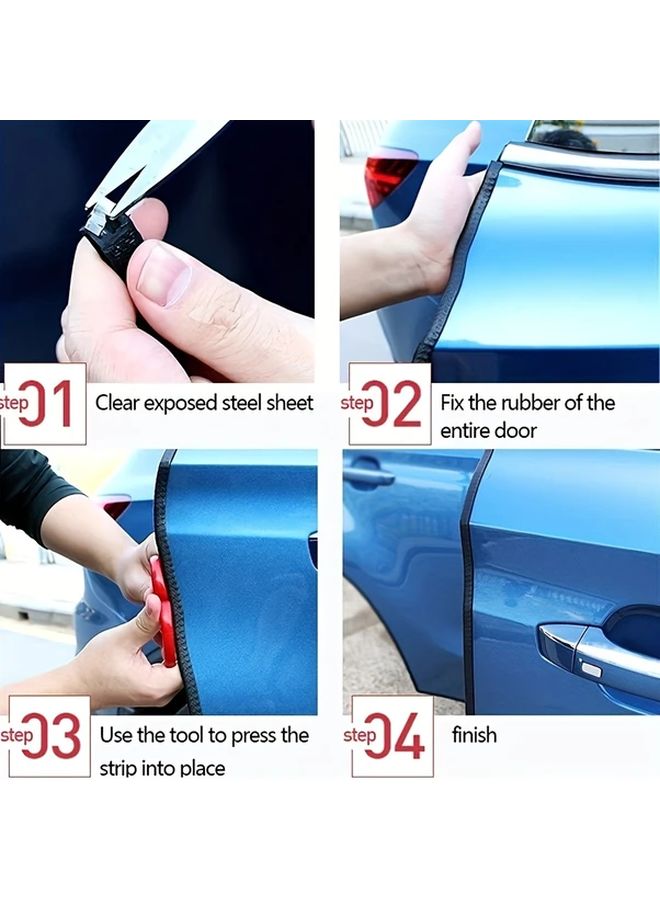 step 01 Clear exposed steel sheet

step 02 Fix the rubber of the entire door

step 03 Use the tool to press the strip into place

step 04 finish