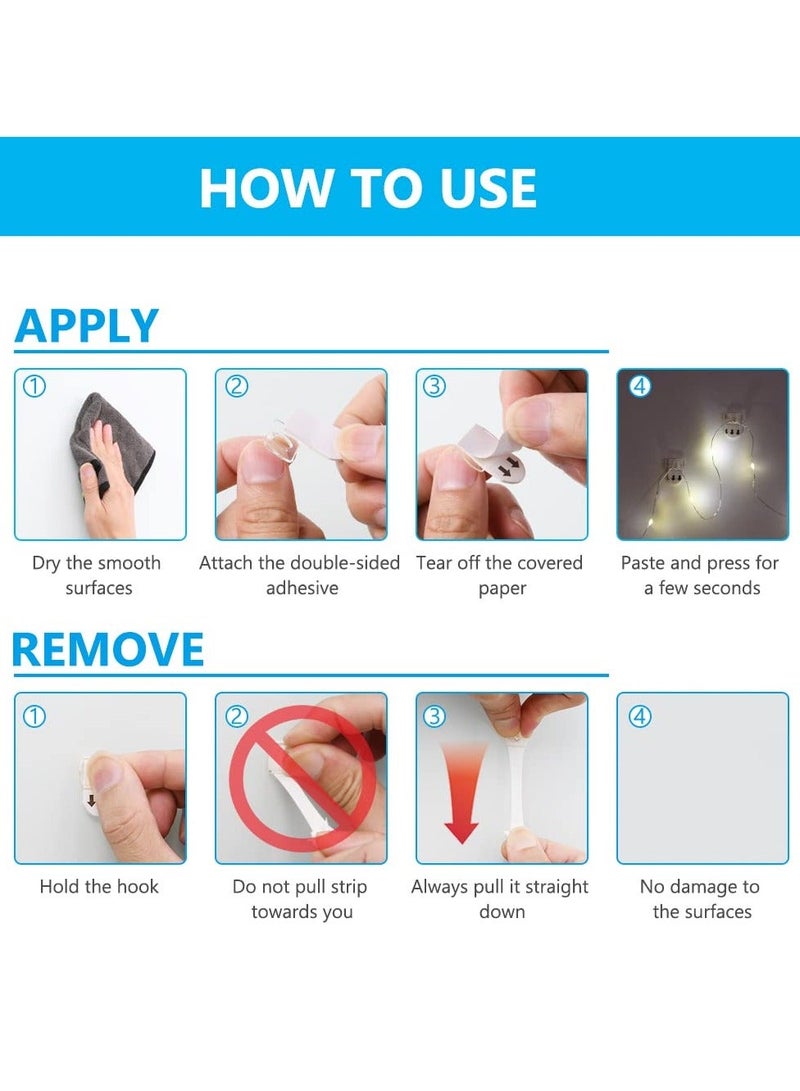 HOW TO USE

APPLY

①

Dry the smooth surfaces

②

Attach the double-sided adhesive

③

Tear off the covered paper

④

Paste and press for a few seconds

REMOVE

①

Hold the hook

②

Do not pull strip towards you

③

Always pull it straight down

④

No damage to the surfaces