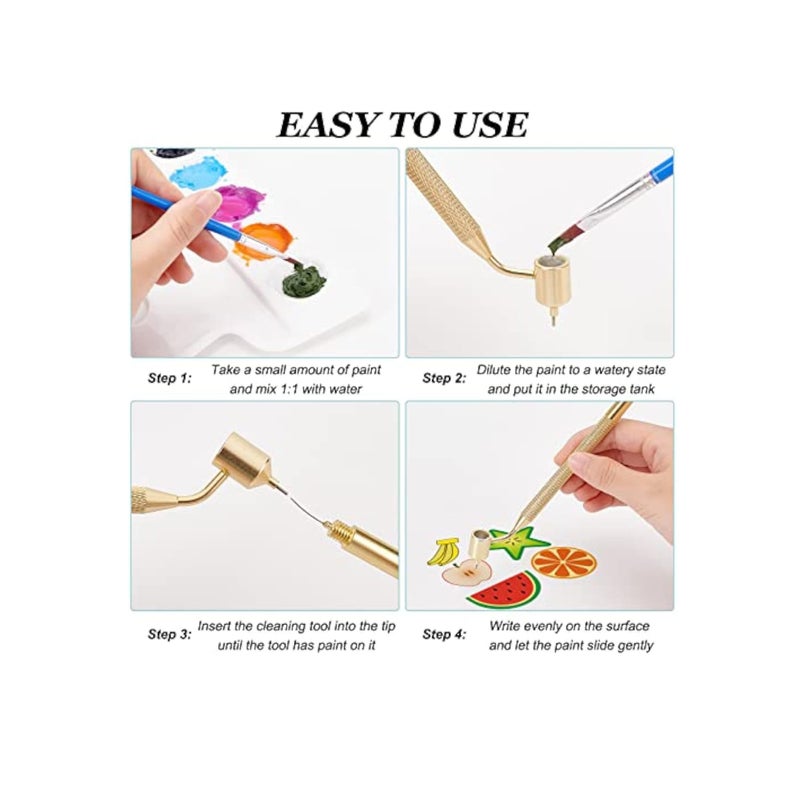 EASY TO USE

Step 1: Take a small amount of paint and mix 1:1 with water

Step 2: Dilute the paint to a watery state and put it in the storage tank

Step 3: Insert the cleaning tool into the tip until the tool has paint on it

Step 4: Write evenly on the surface and let the paint slide gently