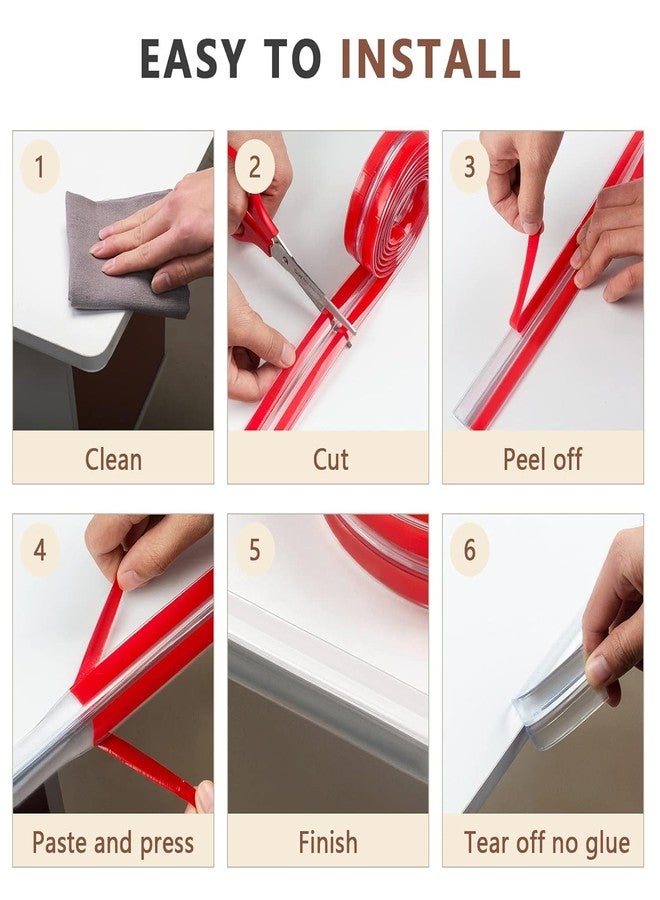 EASY TO INSTALL

1
Clean

2
Cut

3
Peel off

4
Paste and press

5
Finish

6
Tear off no glue